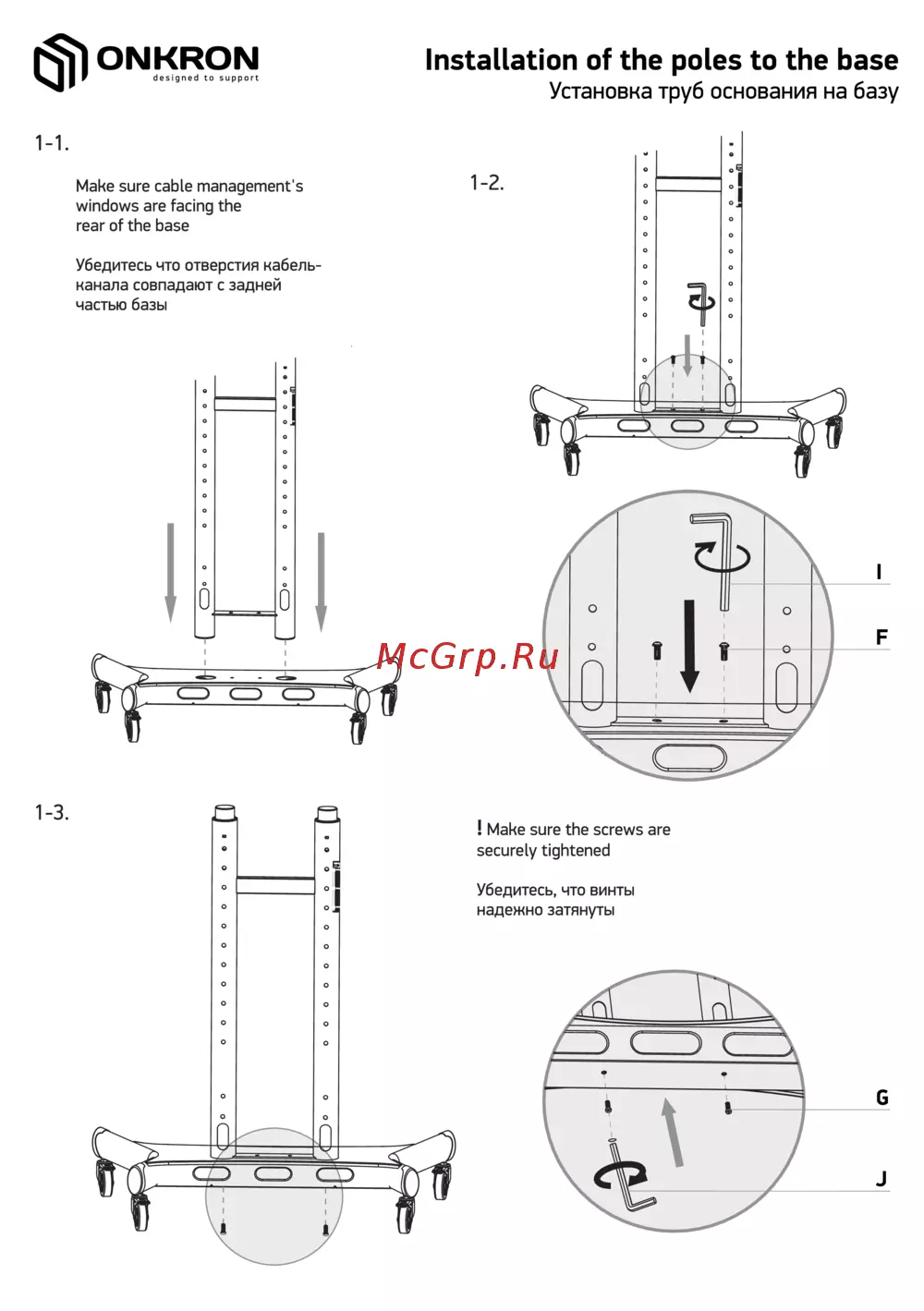 ONKRON
designed to support

Installation of the poles to the base
Установка труб основания на базу

1-1.

Make sure cable management's windows are facing the rear of the base

Убедитесь что отверстия кабель-канала совпадают с задней частью базы

1-2.

I

F

McGrp.Ru

1-3.

! Make sure the screws are securely tightened

Убедитесь, что винты надежно затянуты

G

J