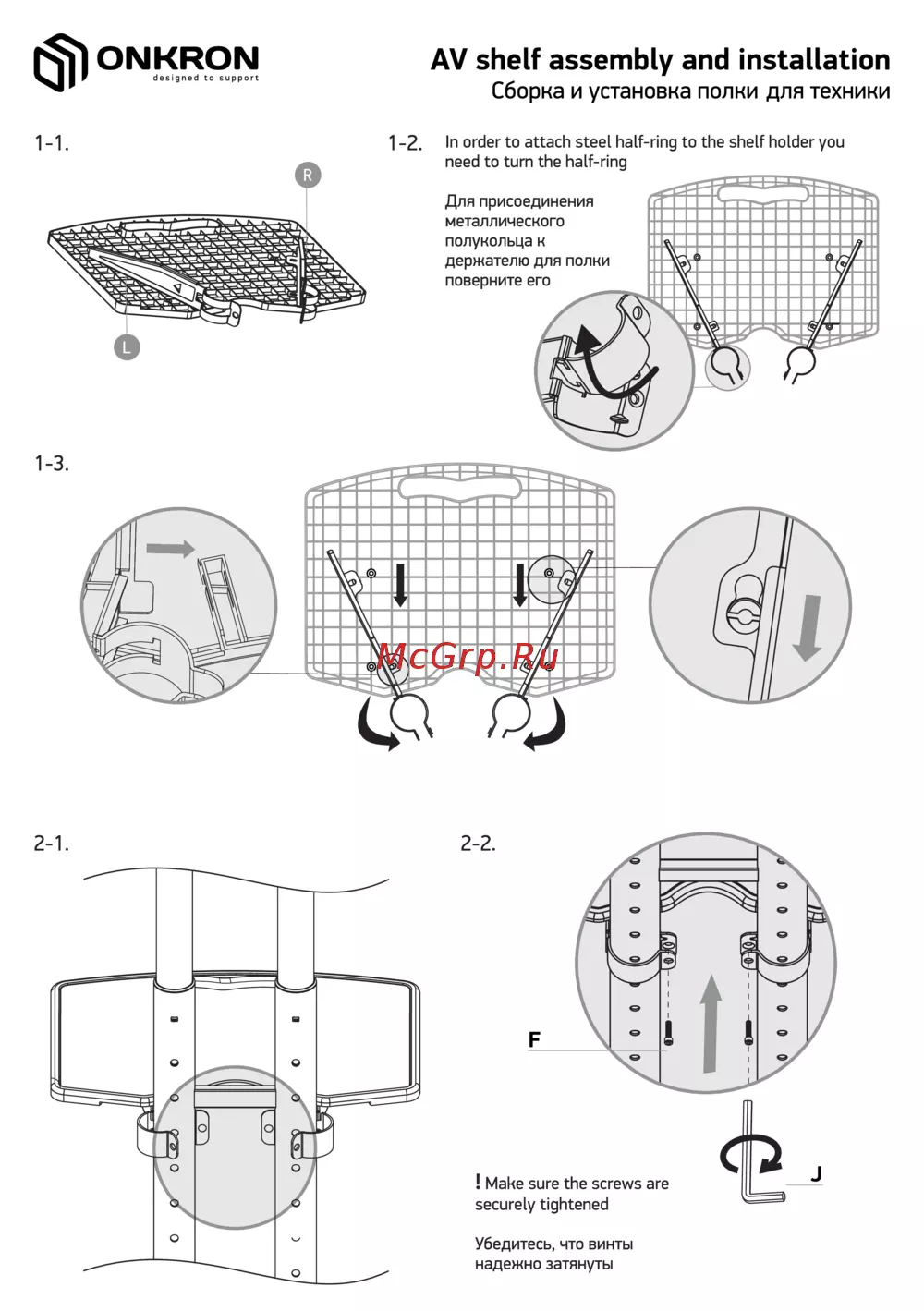 ONKRON
designed to support

AV shelf assembly and installation
Сборка и установка полки для техники

1-1.

R

L

1-2. In order to attach steel half-ring to the shelf holder you need to turn the half-ring

Для присоединения металлического полукольца к держателю для полки поверните его

1-3.

McGrp.Ru

2-1.

2-2.

F

J

! Make sure the screws are securely tightened

Убедитесь, что винты надежно затянуты