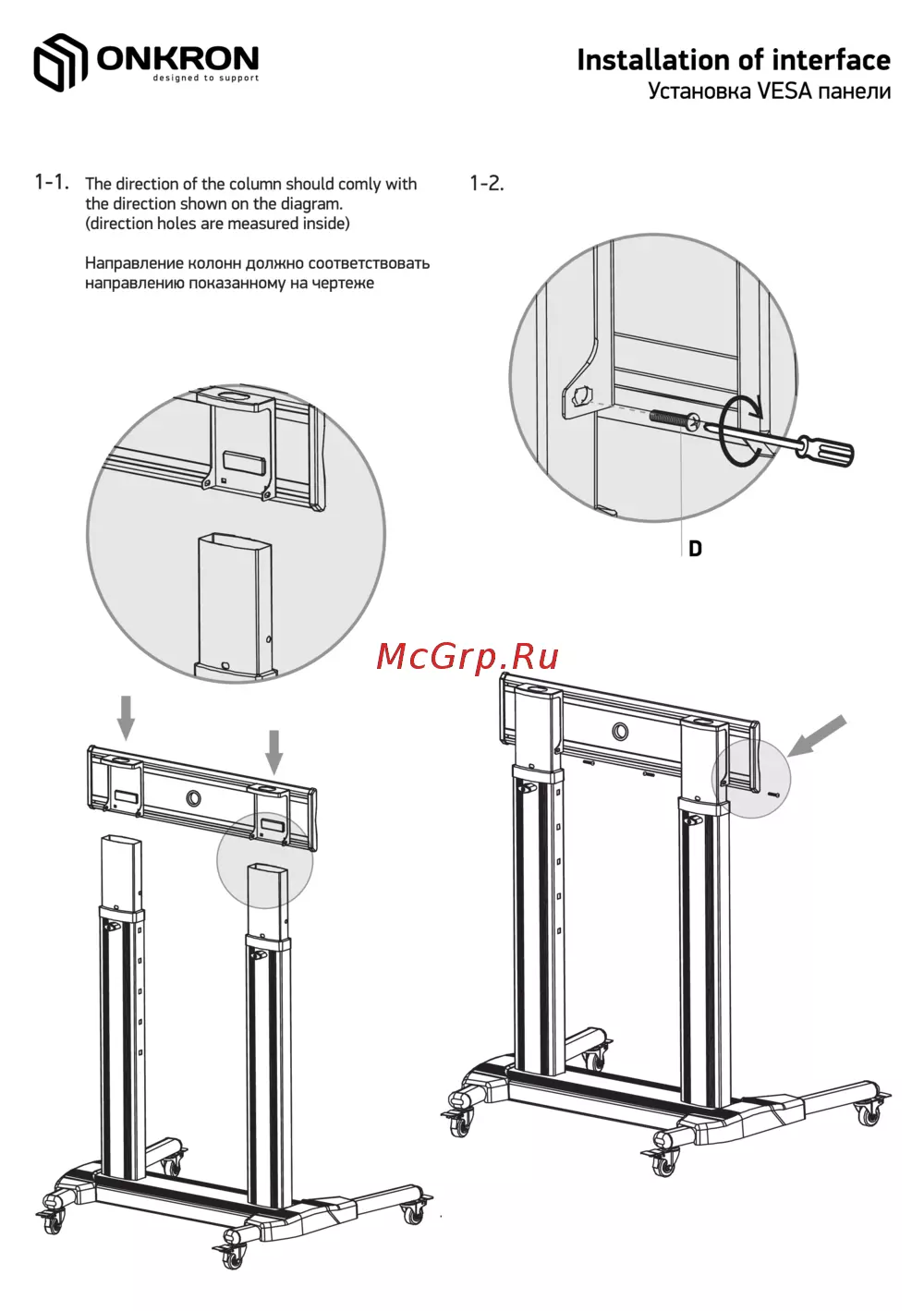 ONKRON
designed to support

Installation of interface
Установка VESA панели

1-1. The direction of the column should comly with the direction shown on the diagram. (direction holes are measured inside)

Направление колонн должно соответствовать направлению показанному на чертеже

1-2.

D

McGrp.Ru