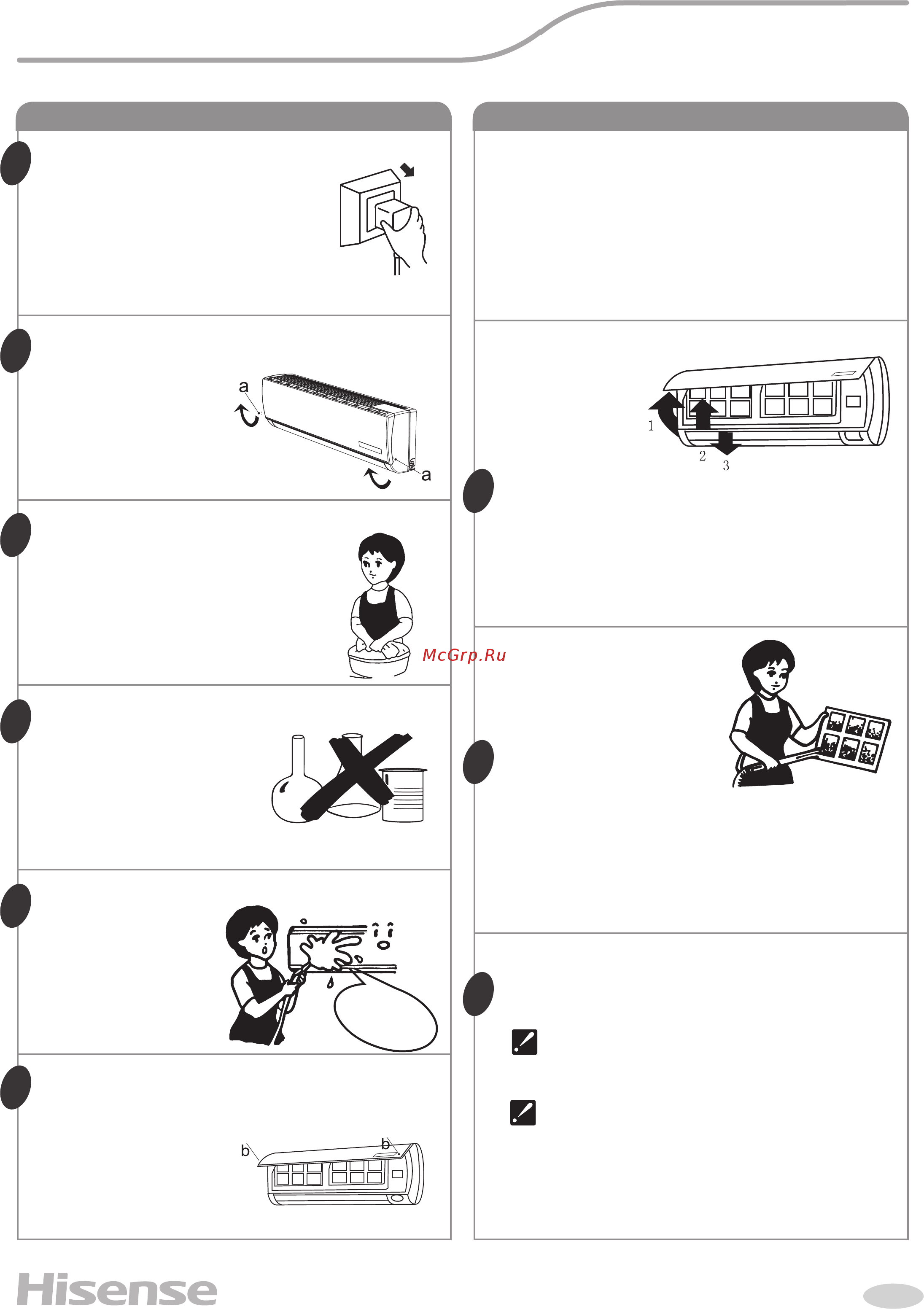 a

a

McGrp.Ru

b

b

1

2

3

Hisense