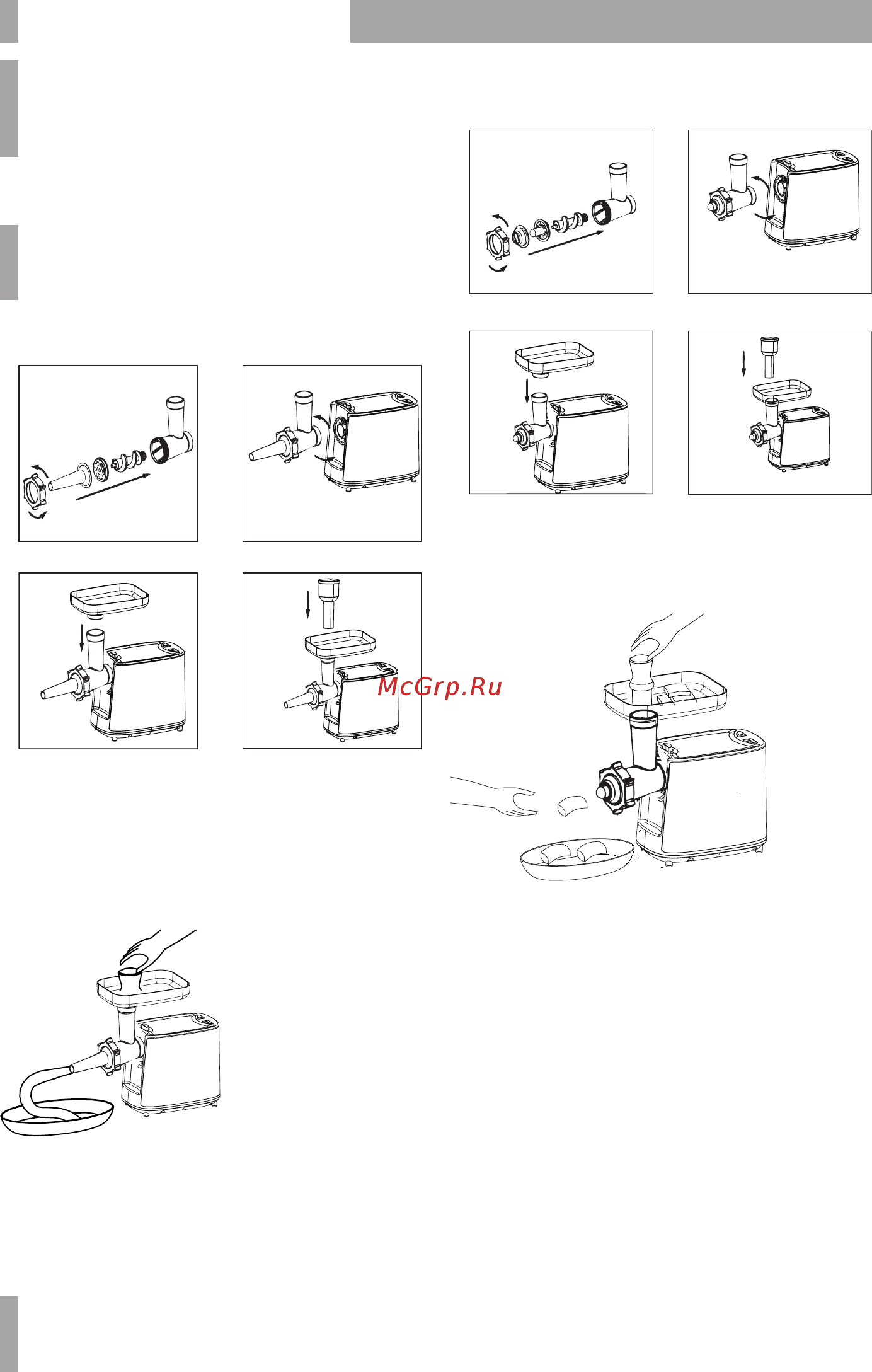 McGrp.Ru