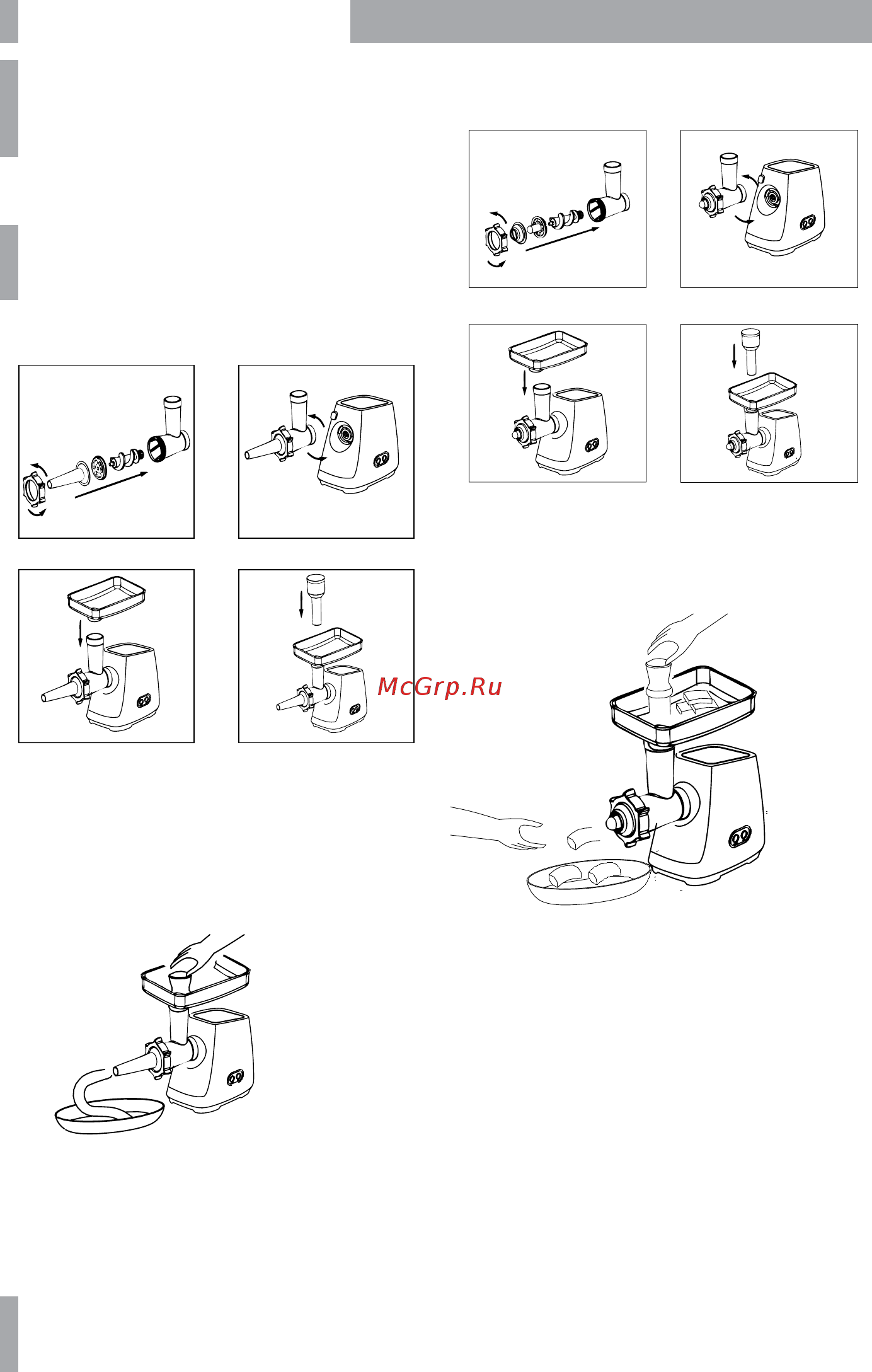 McGrp.Ru