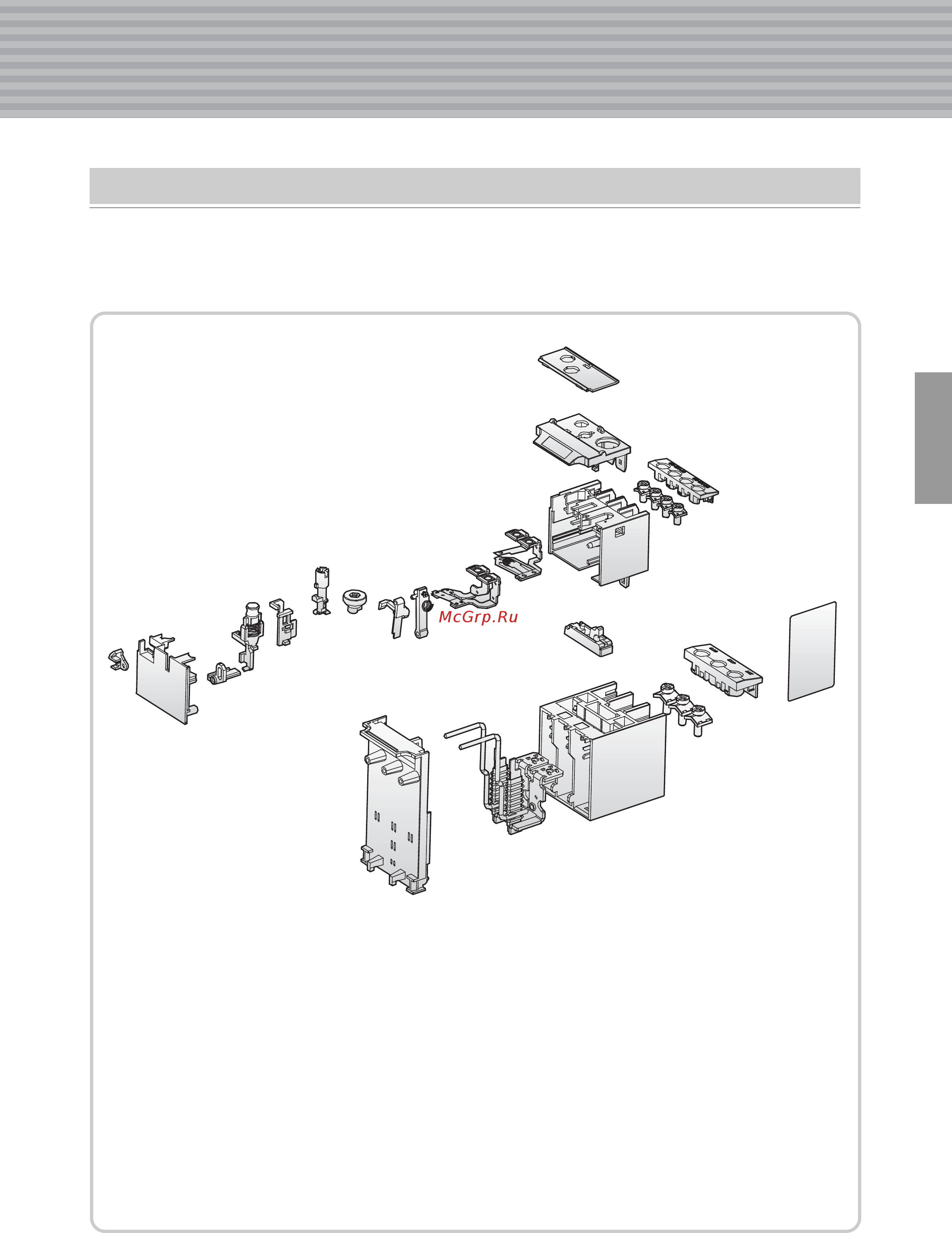 McGrp.Ru