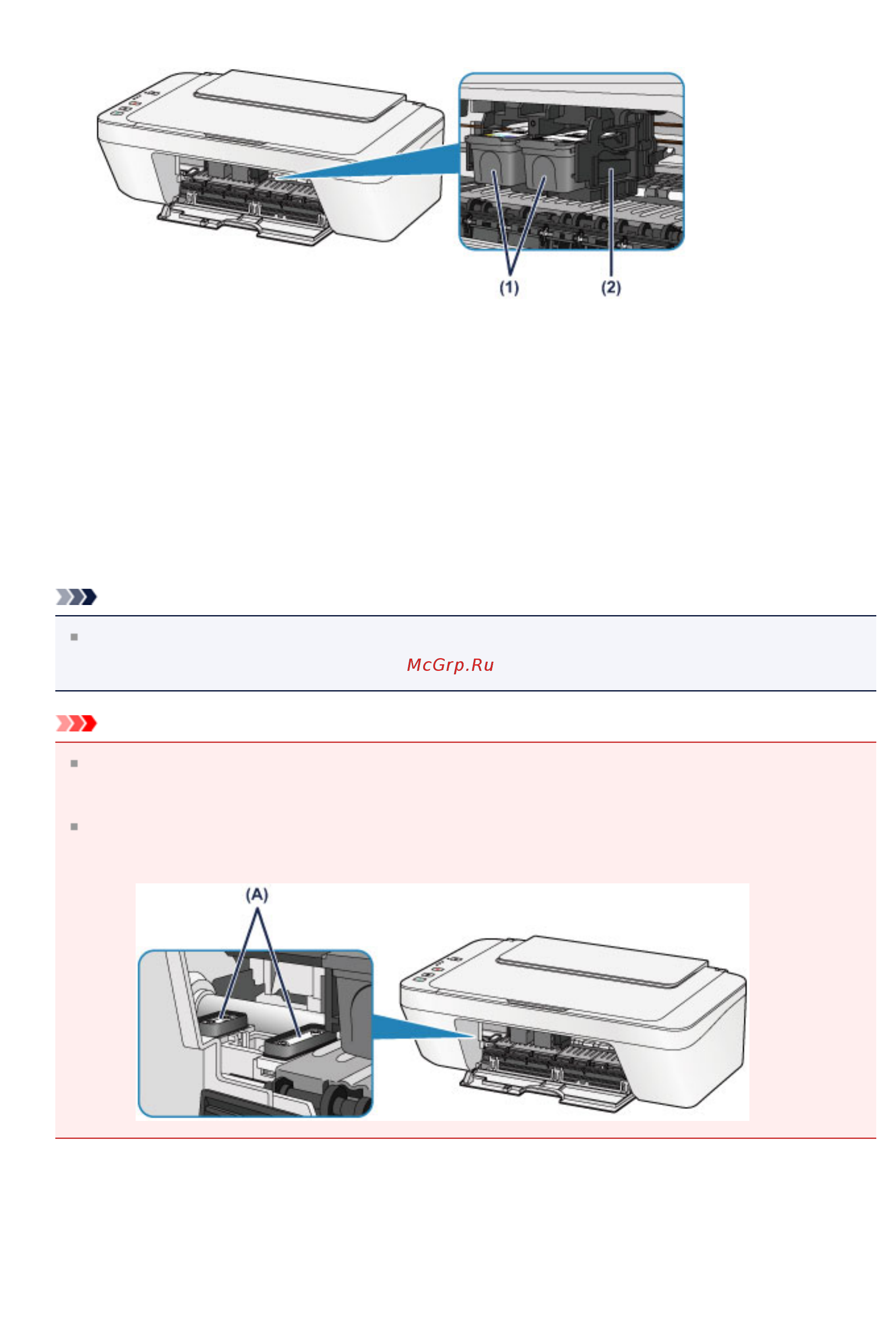 (1)

(2)

McGrp.Ru

(A)