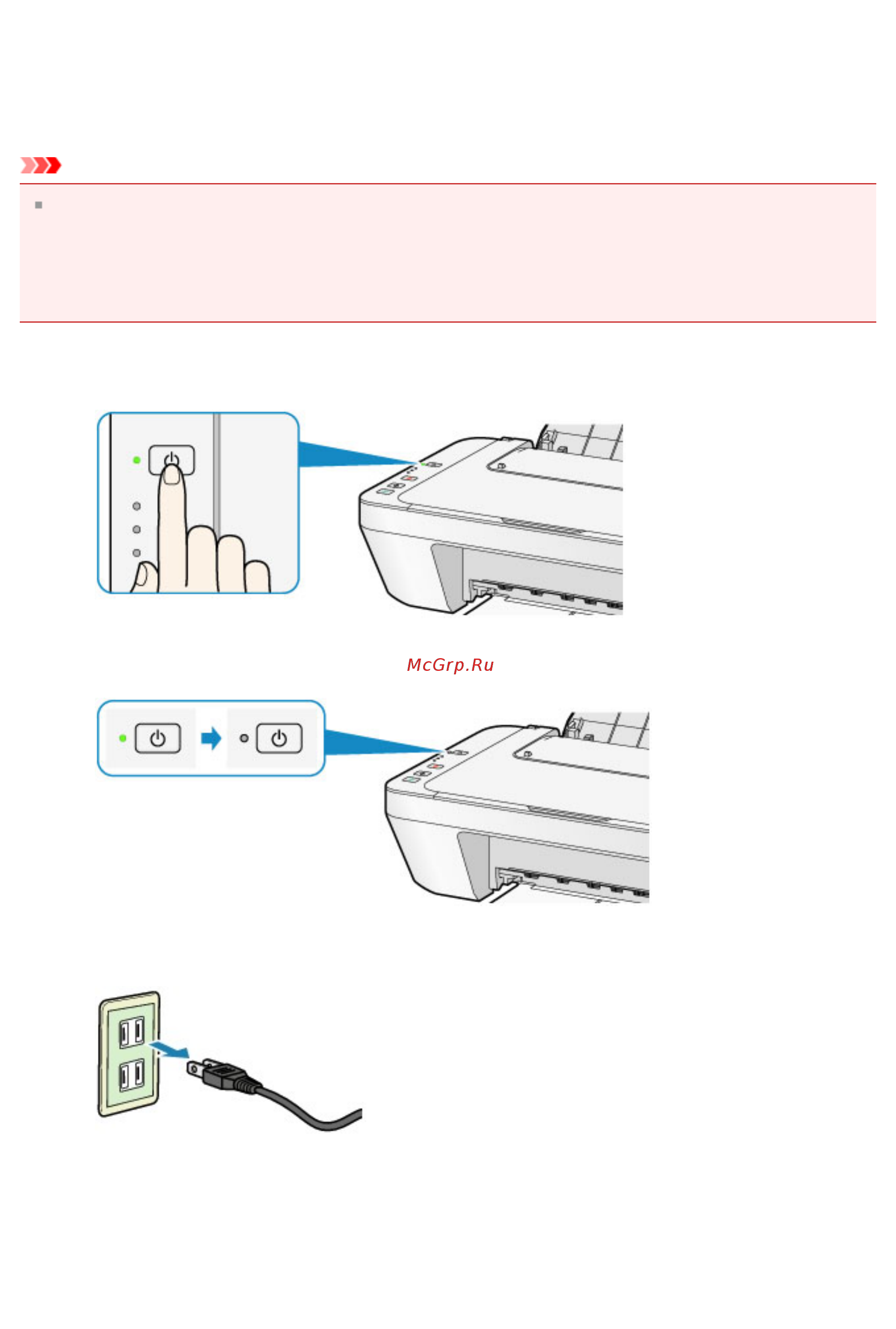 McGrp.Ru