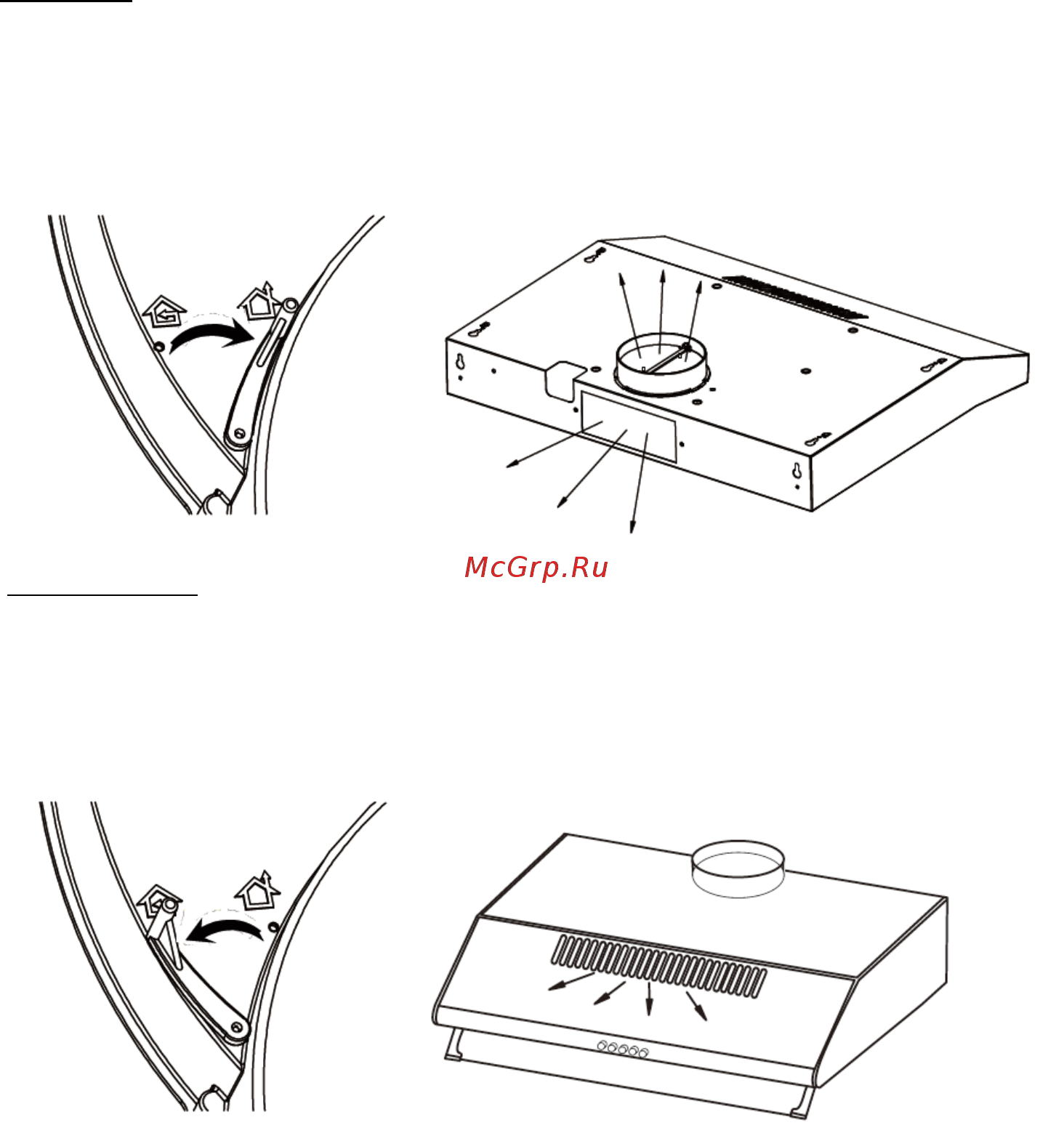 McGrp.Ru