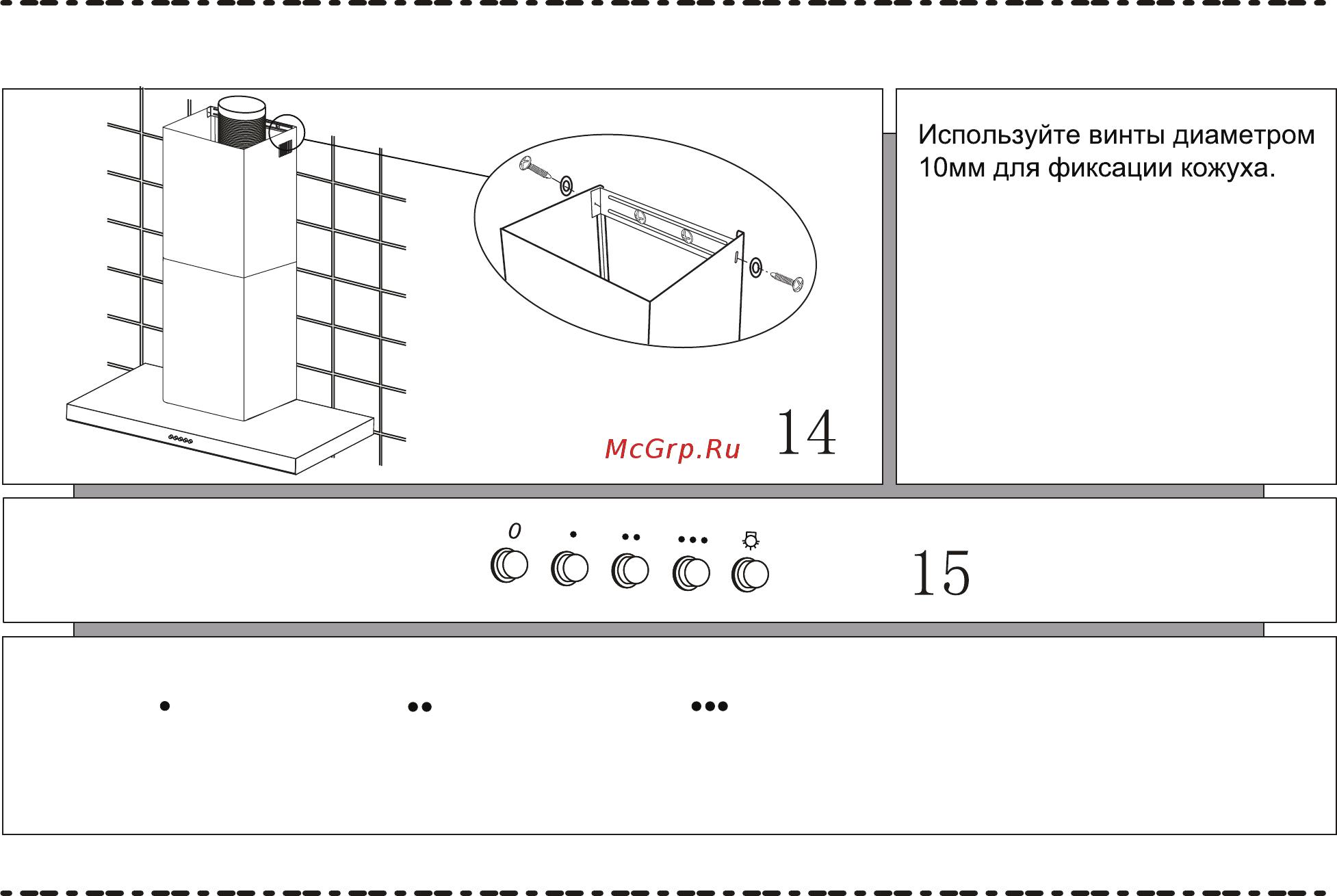 McGrp.Ru

14

Используйте винты диаметром 10мм для фиксации кожуха.

0 • •• •••

15

• •• •••