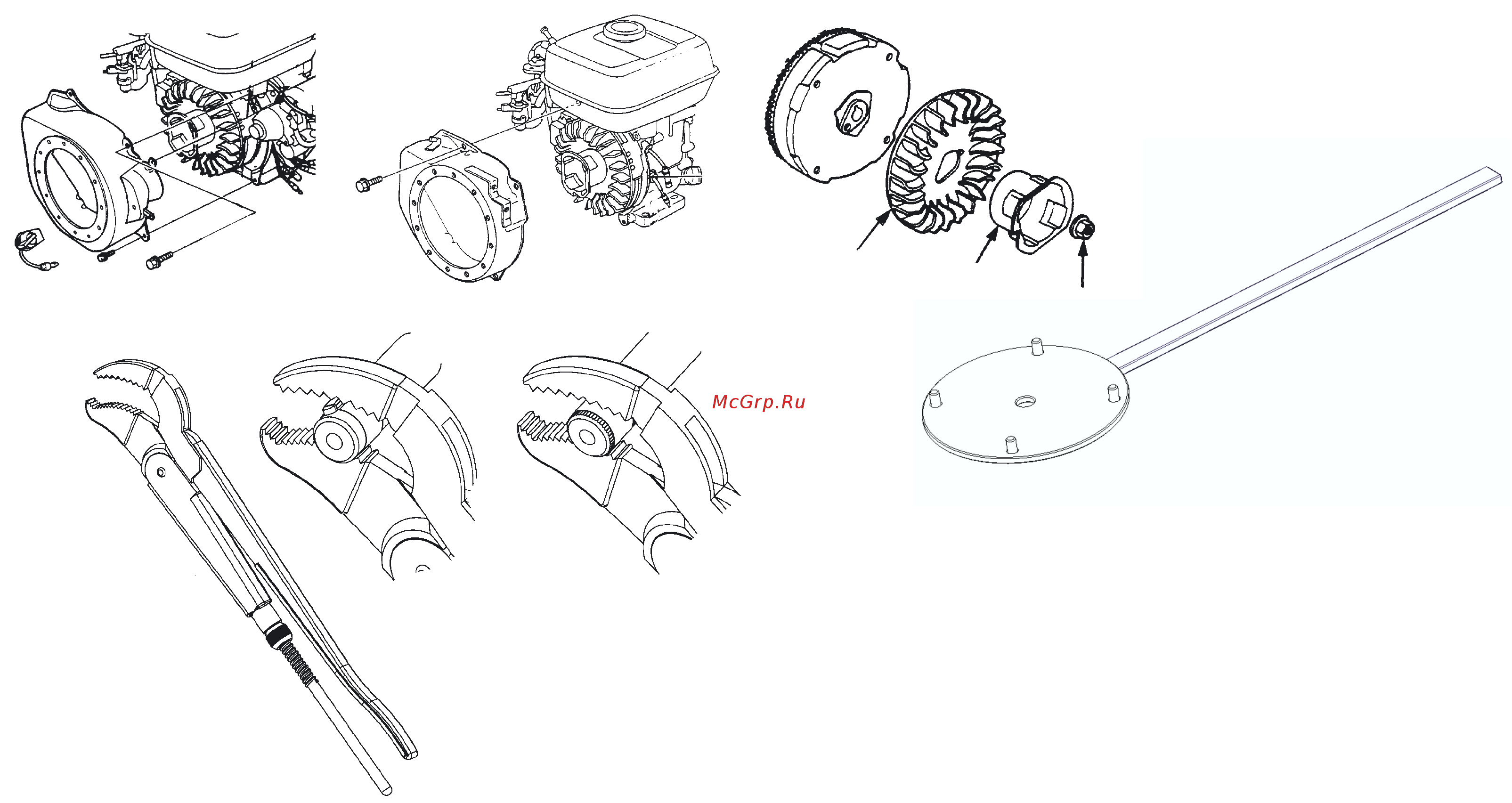 McGrp.Ru