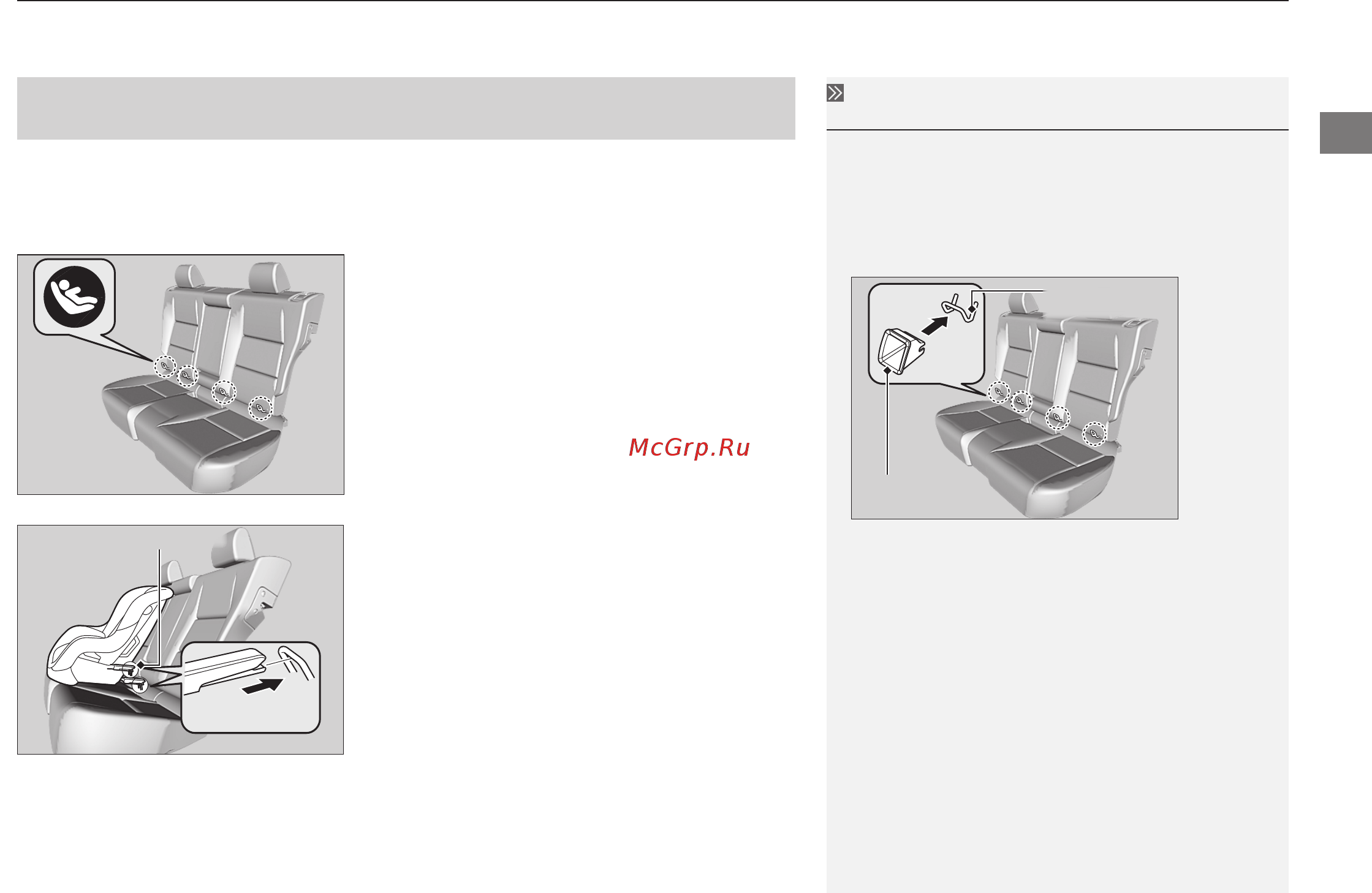 McGrp.Ru