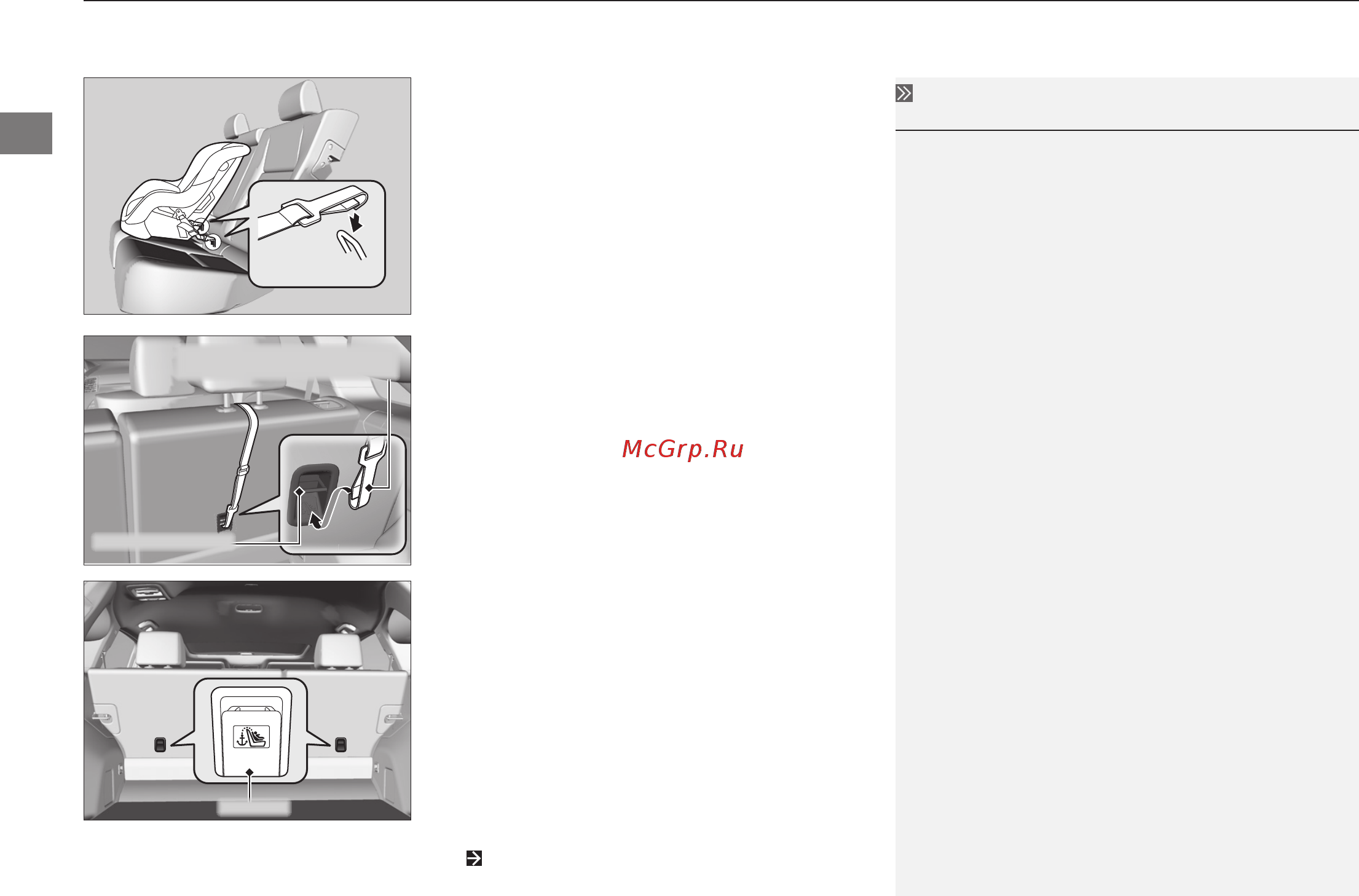 McGrp.Ru