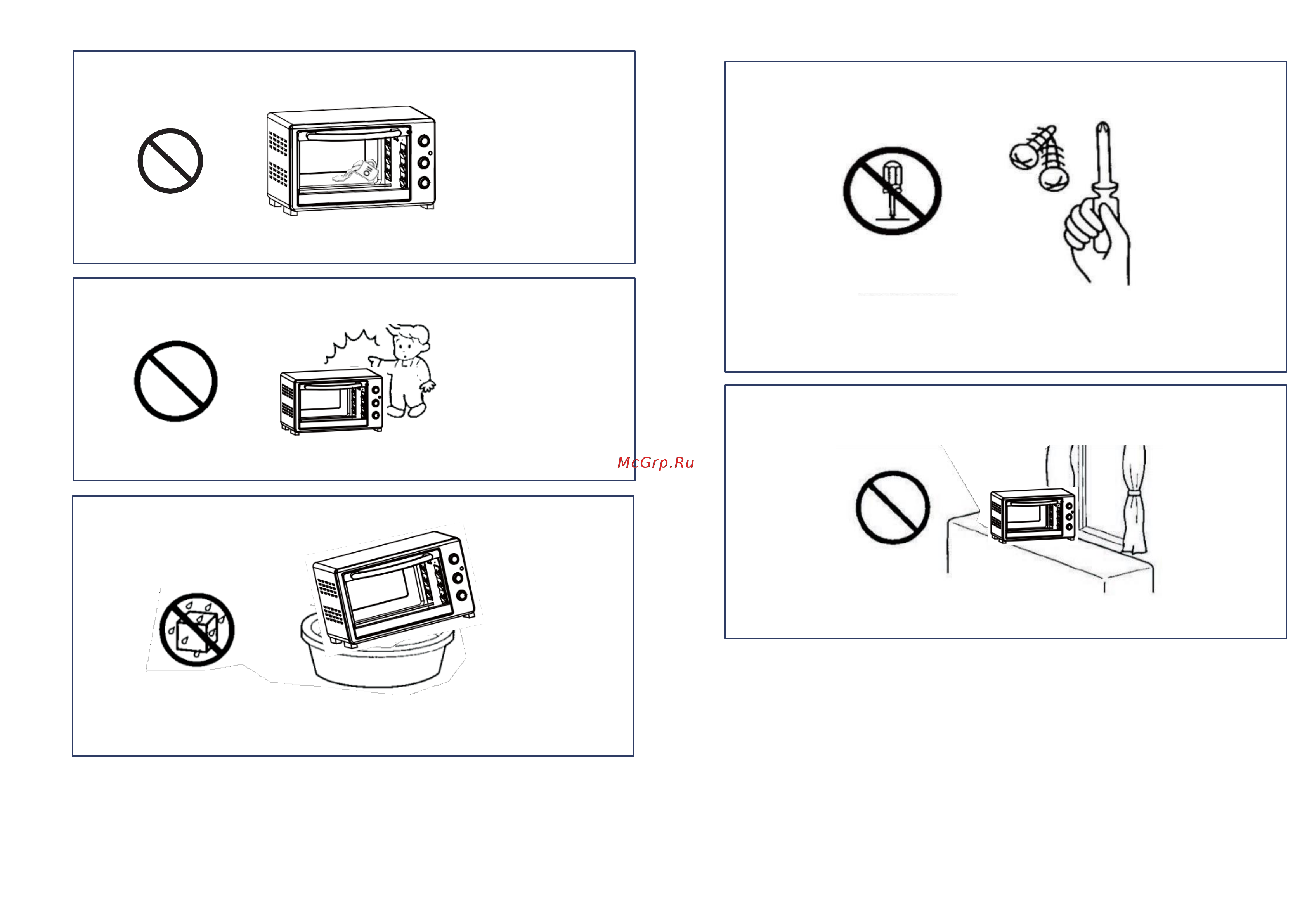 Oil

McGrp.Ru