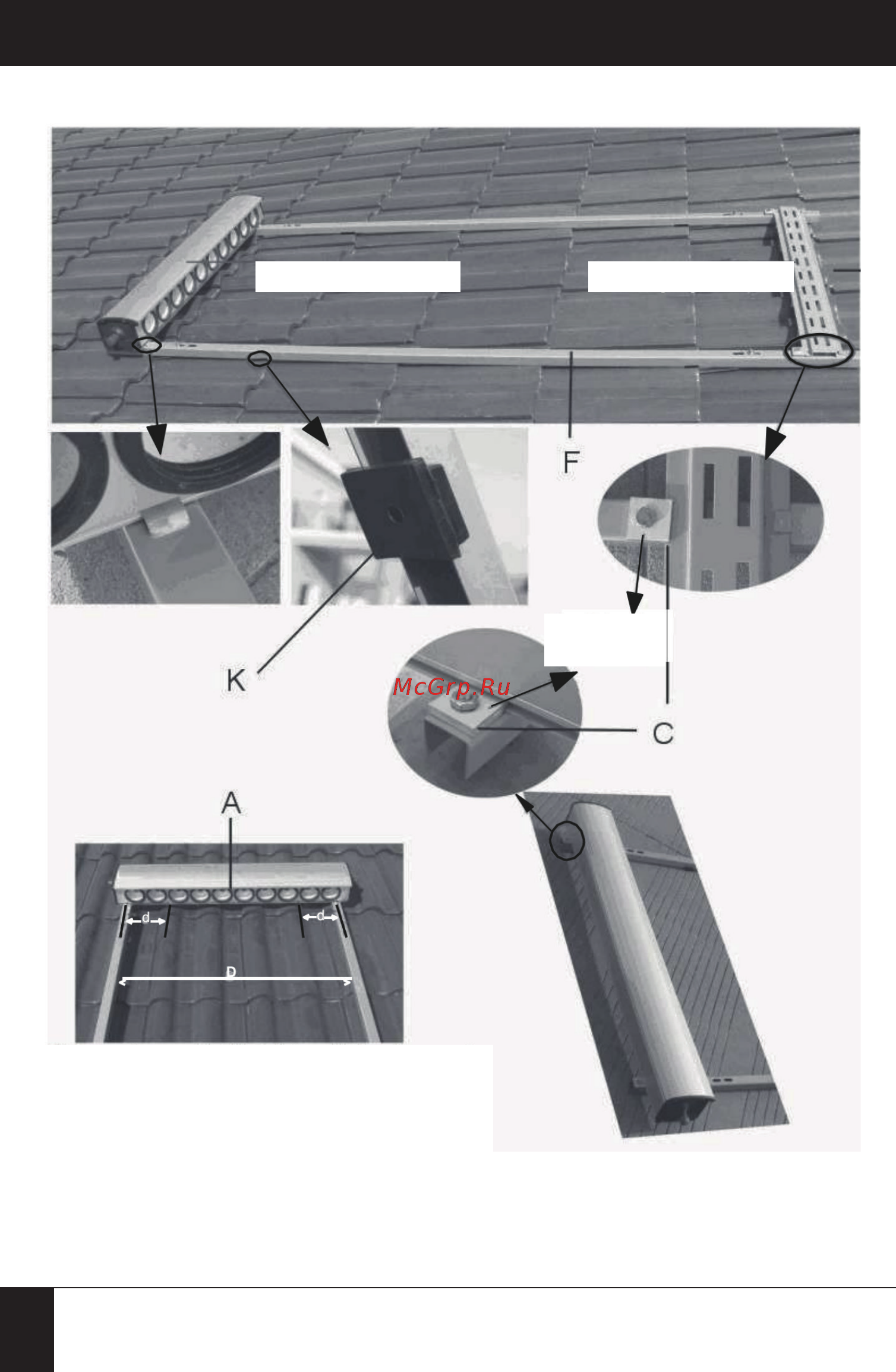 F

K

McGrp.Ru

C

A

d

d

D