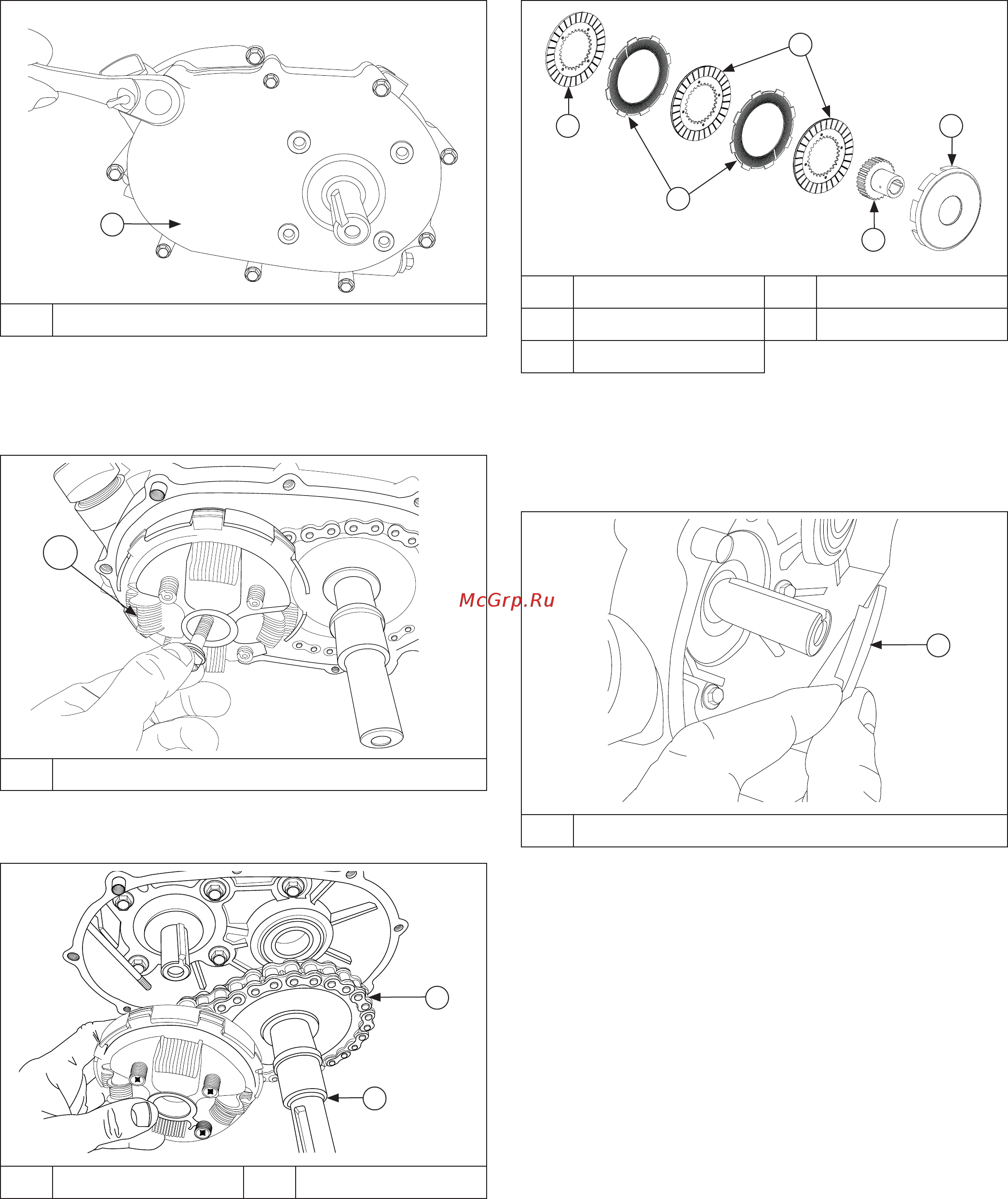 McGrp.Ru