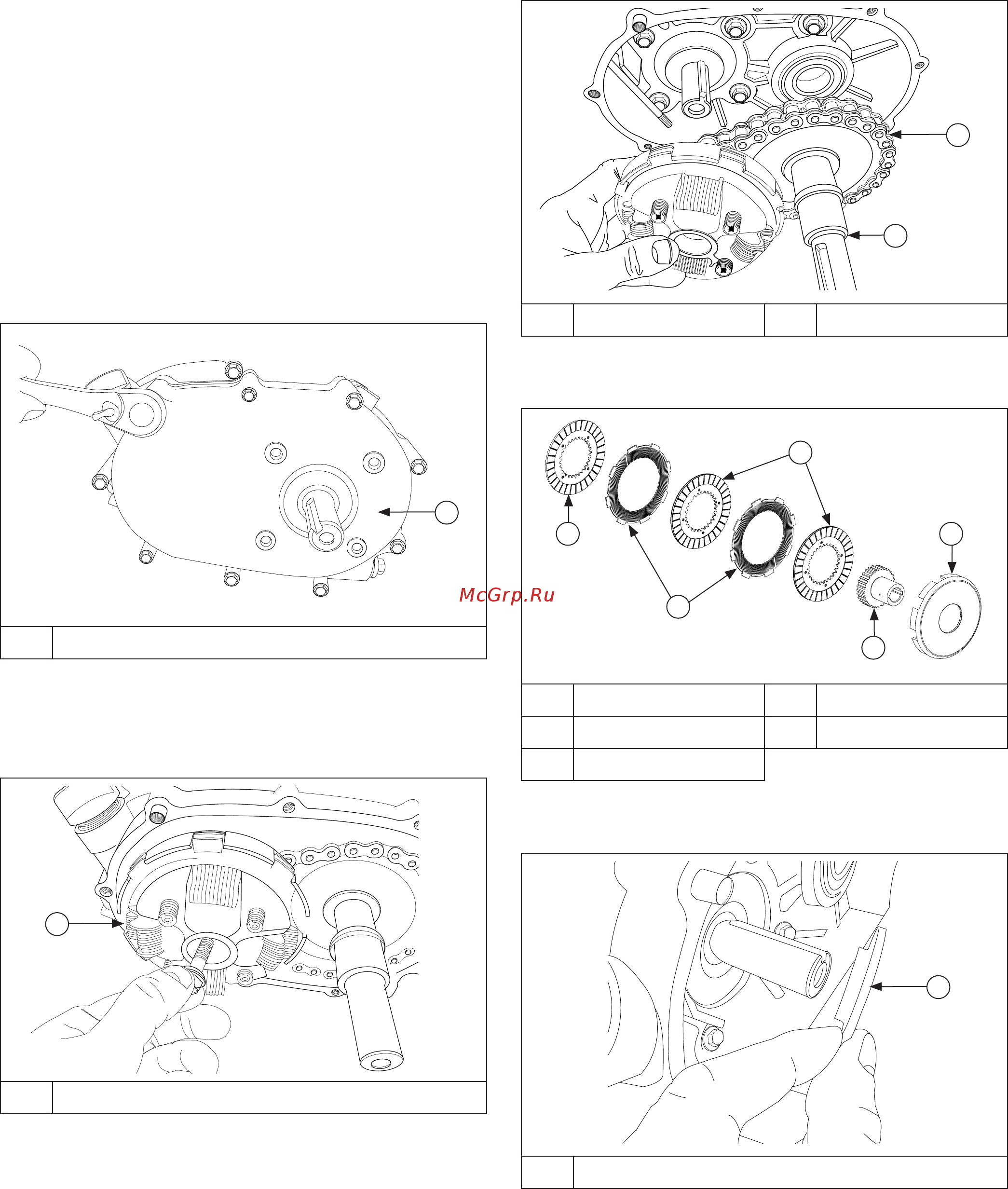 McGrp.Ru