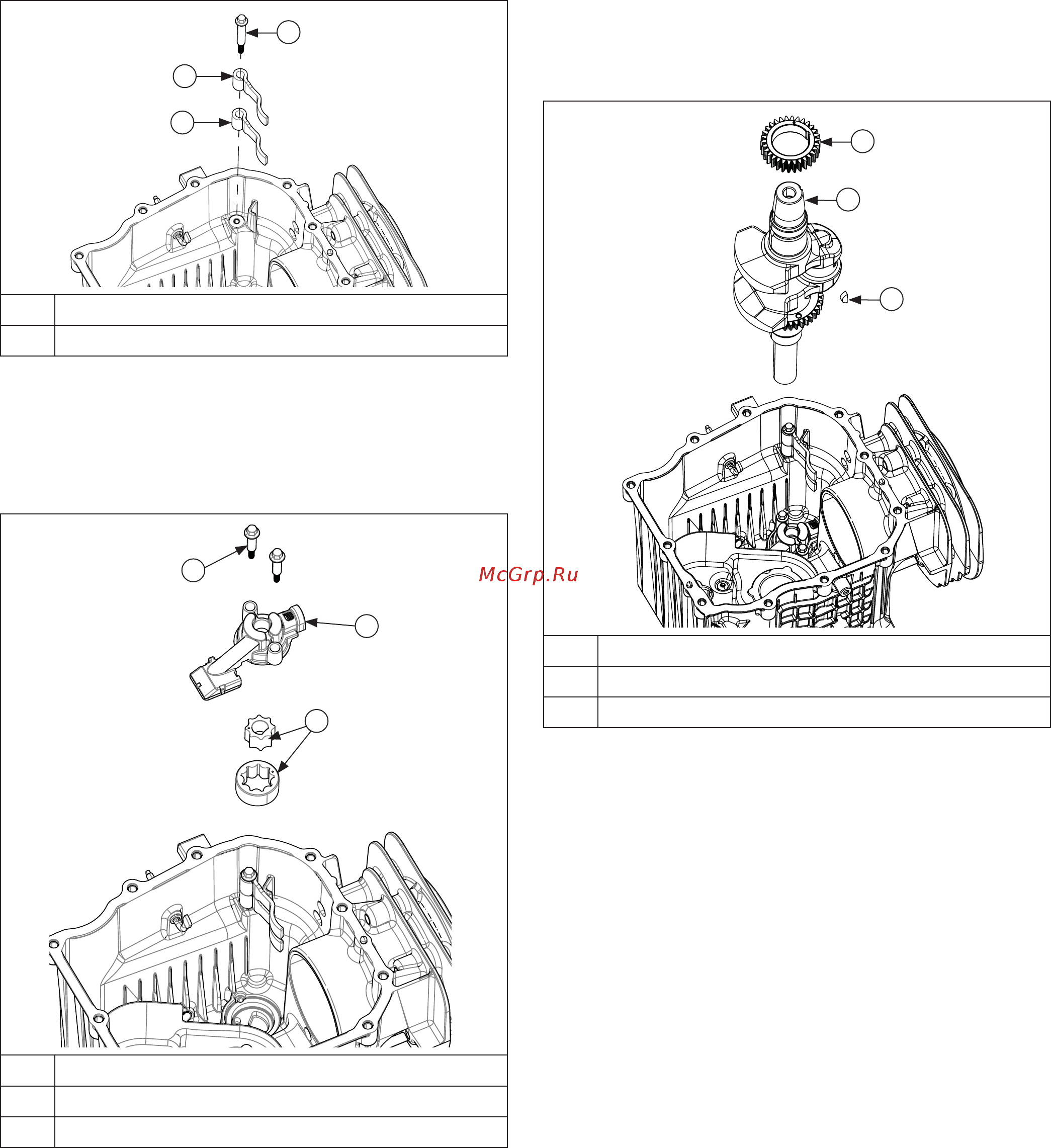 McGrp.Ru