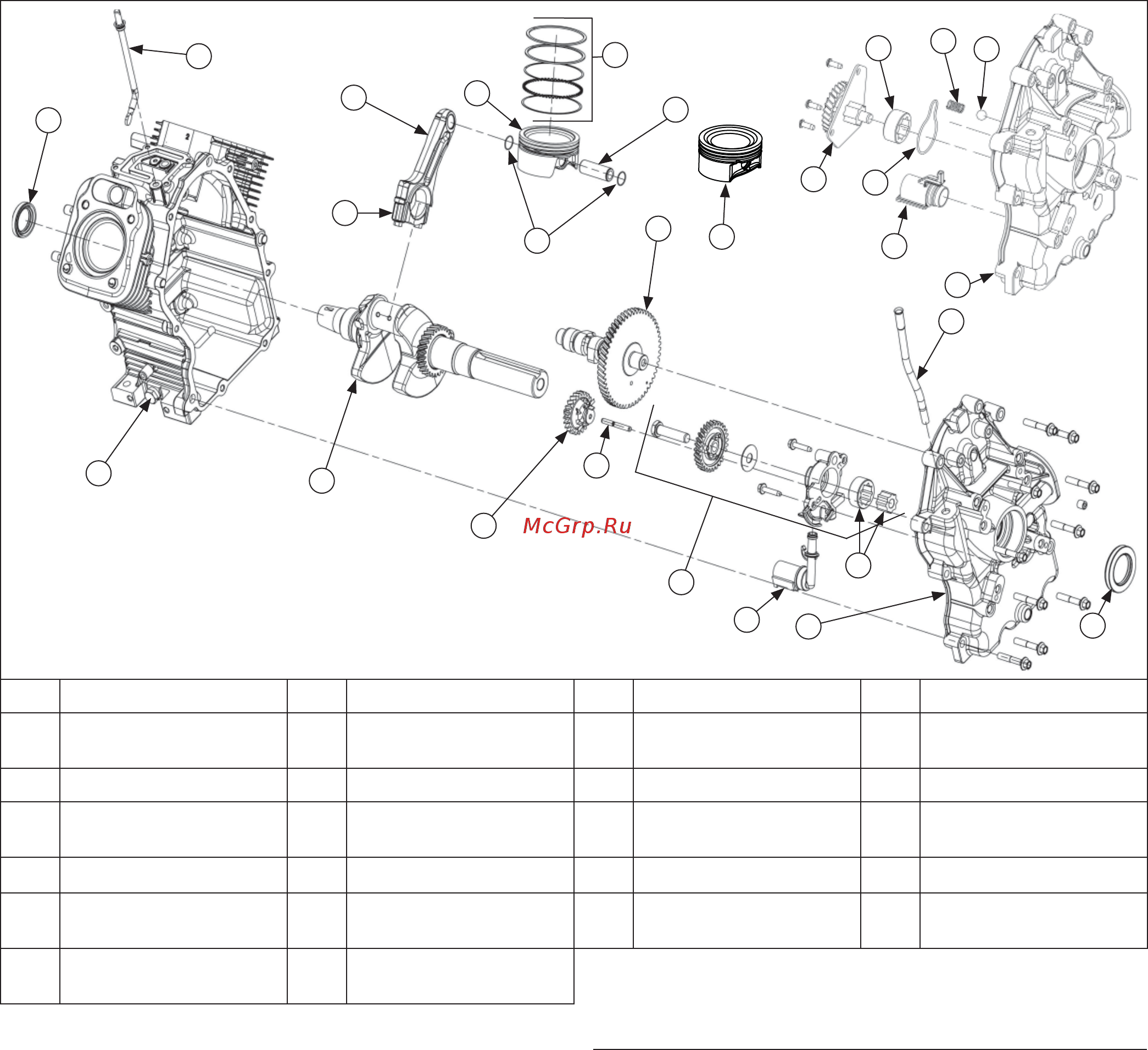 2

McGrp.Ru