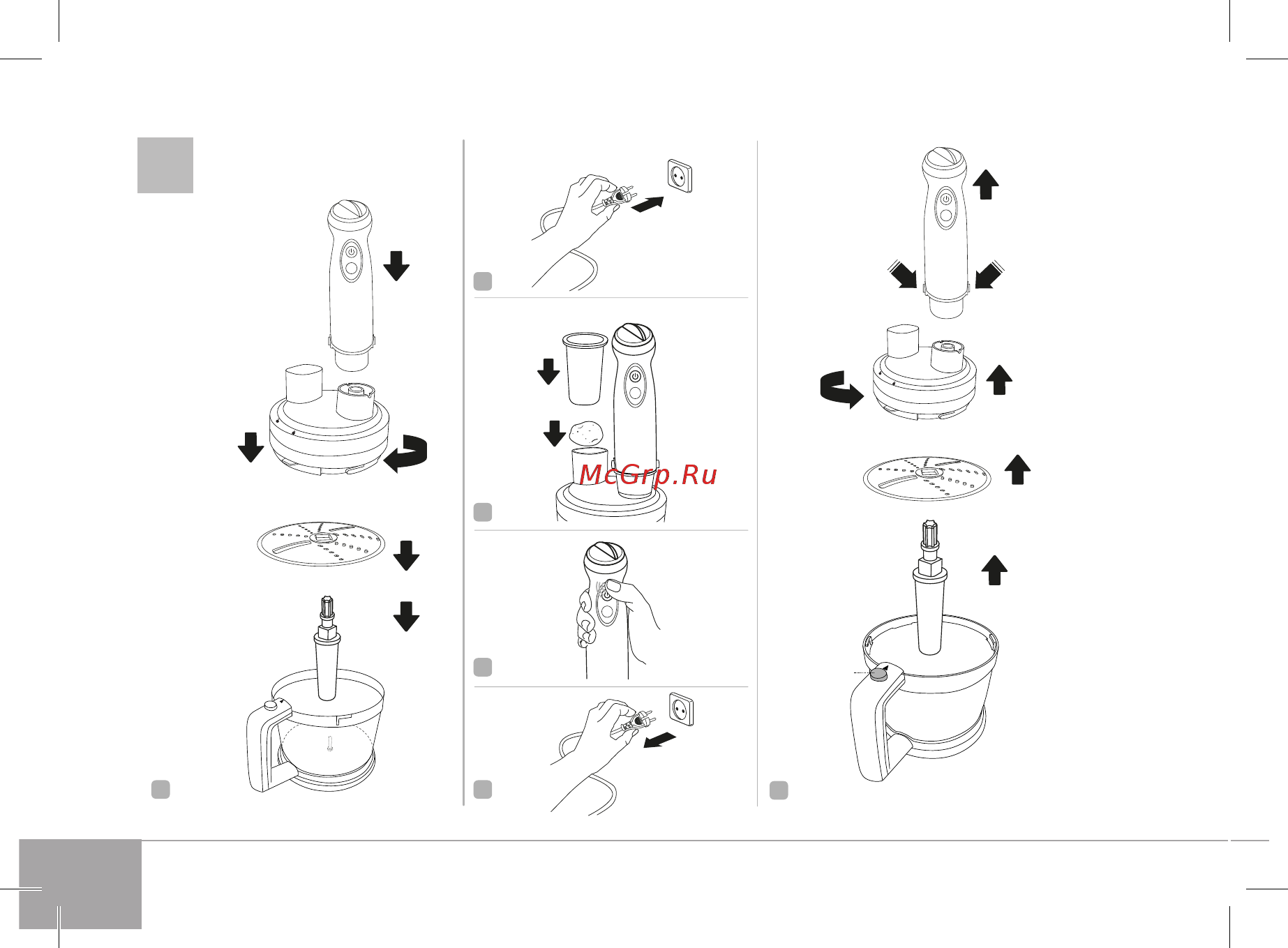 McGrp.Ru