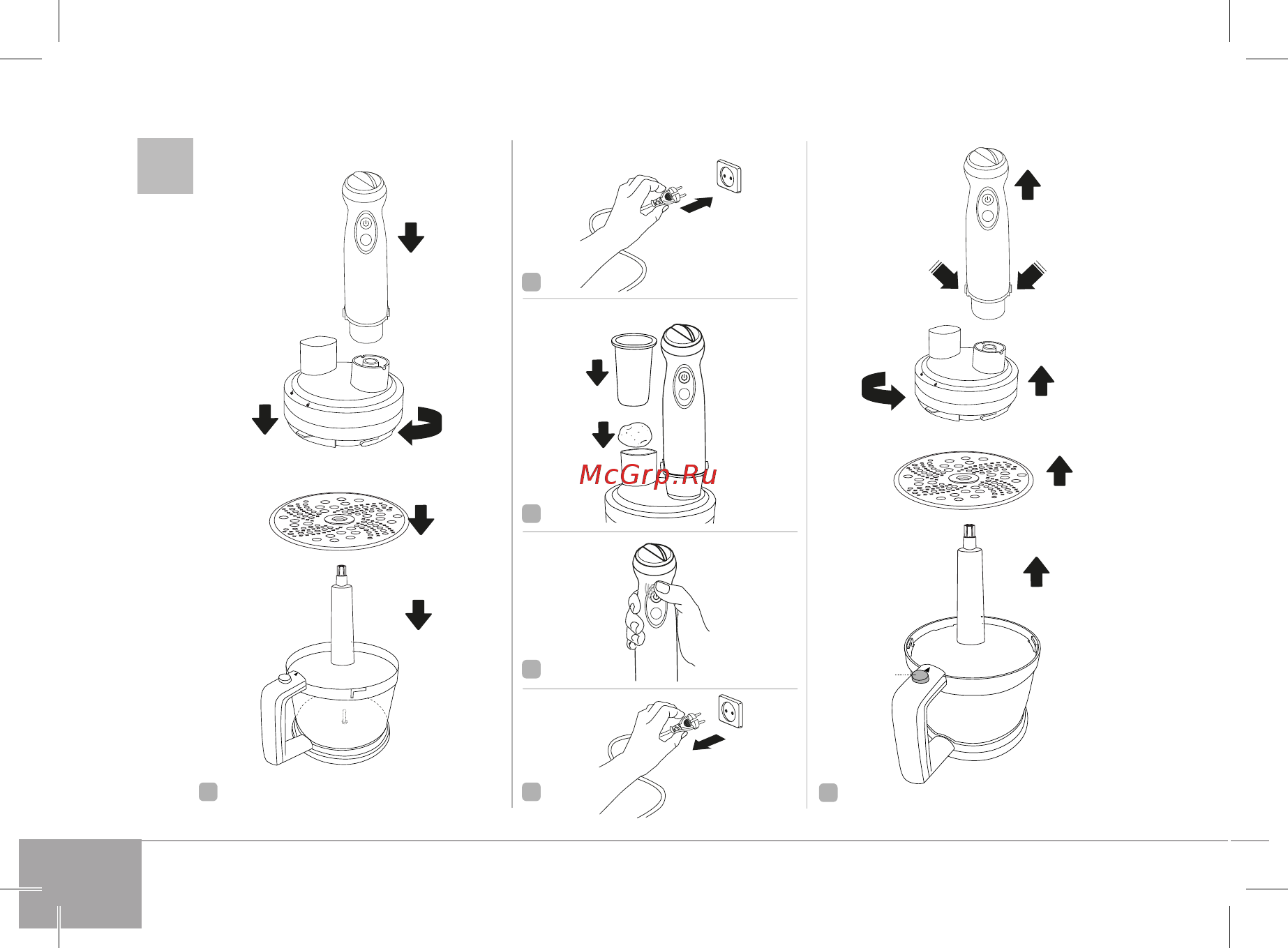 McGrp.Ru