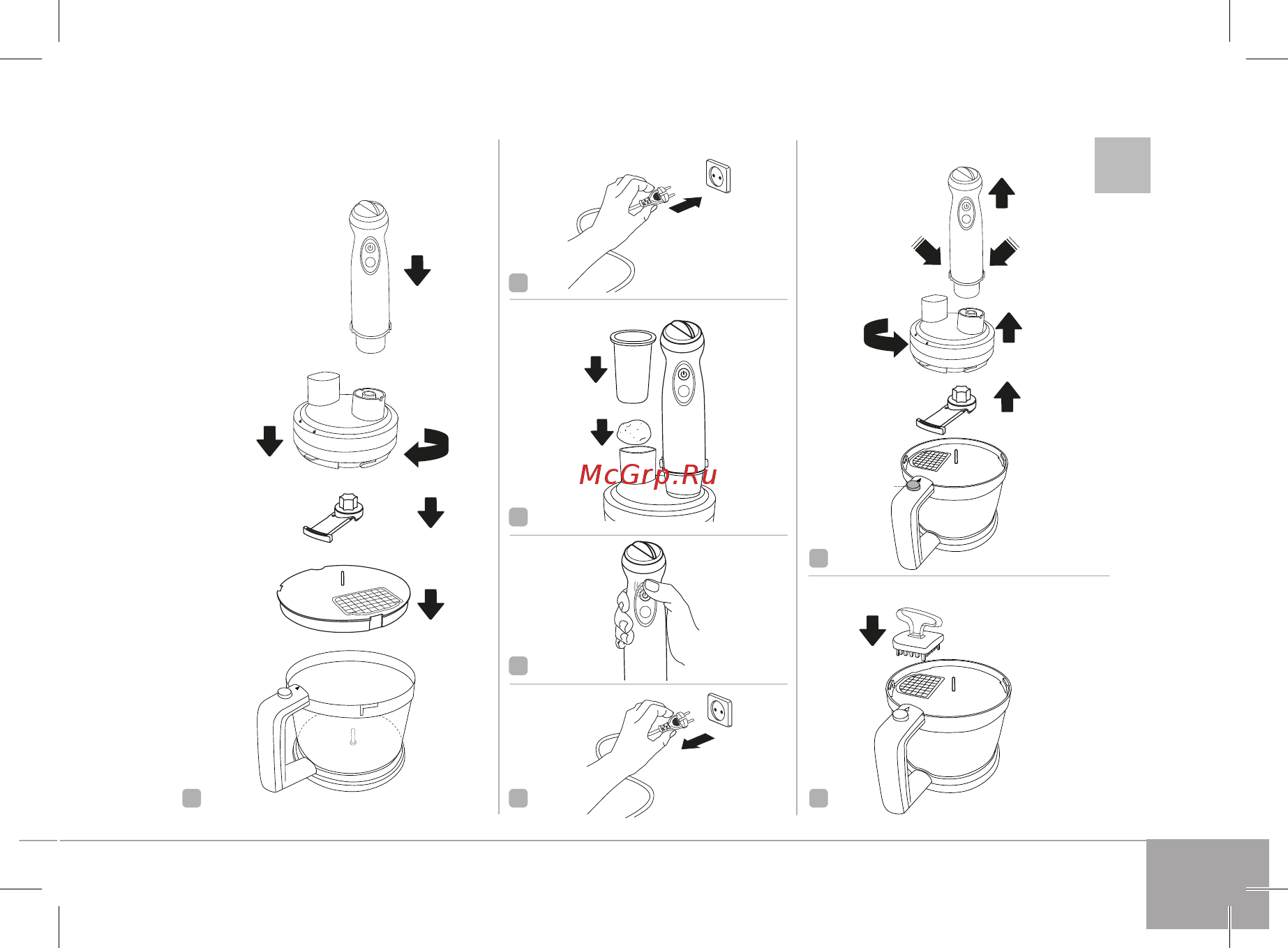 McGrp.Ru