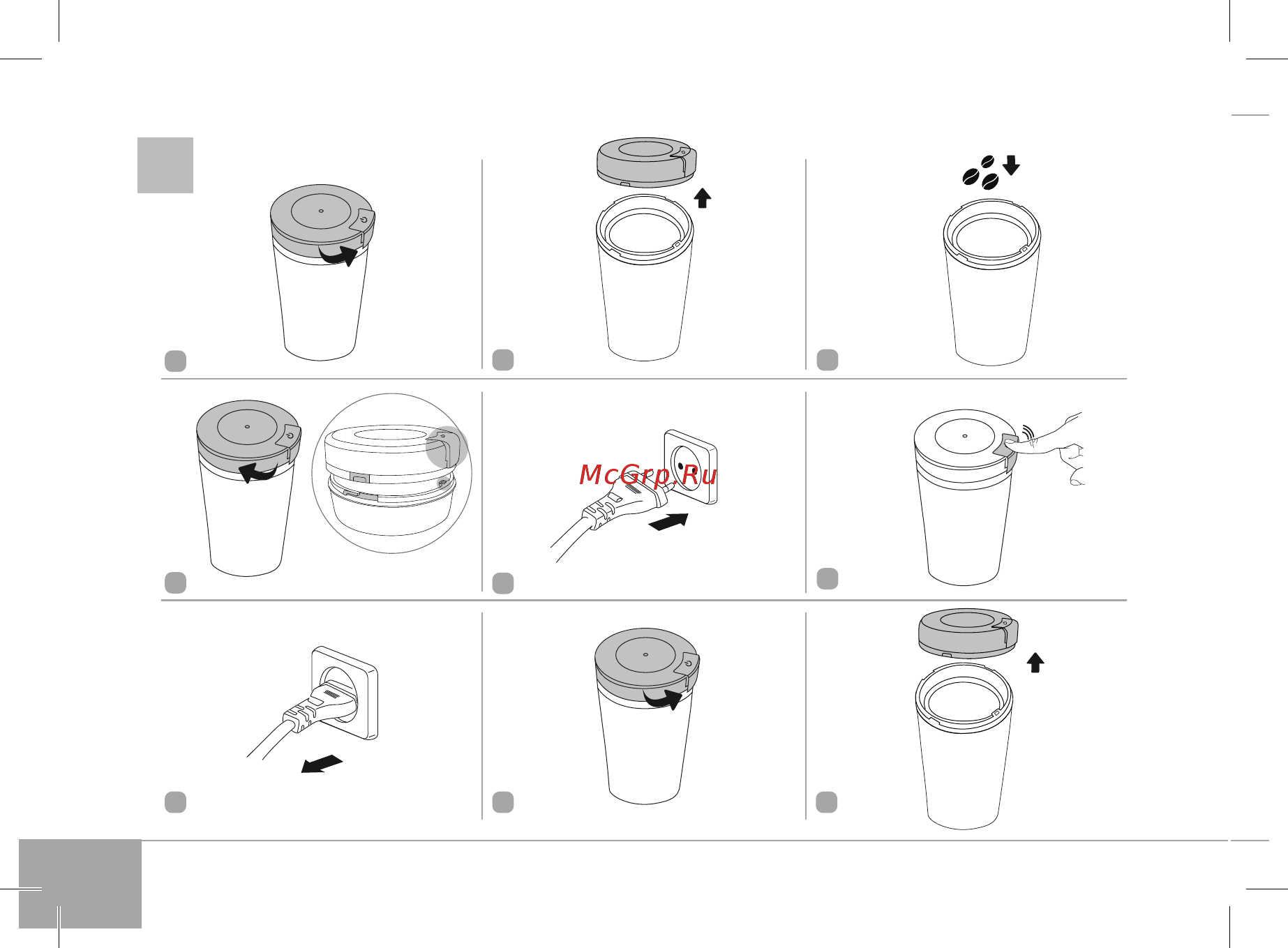 McGrp.Ru