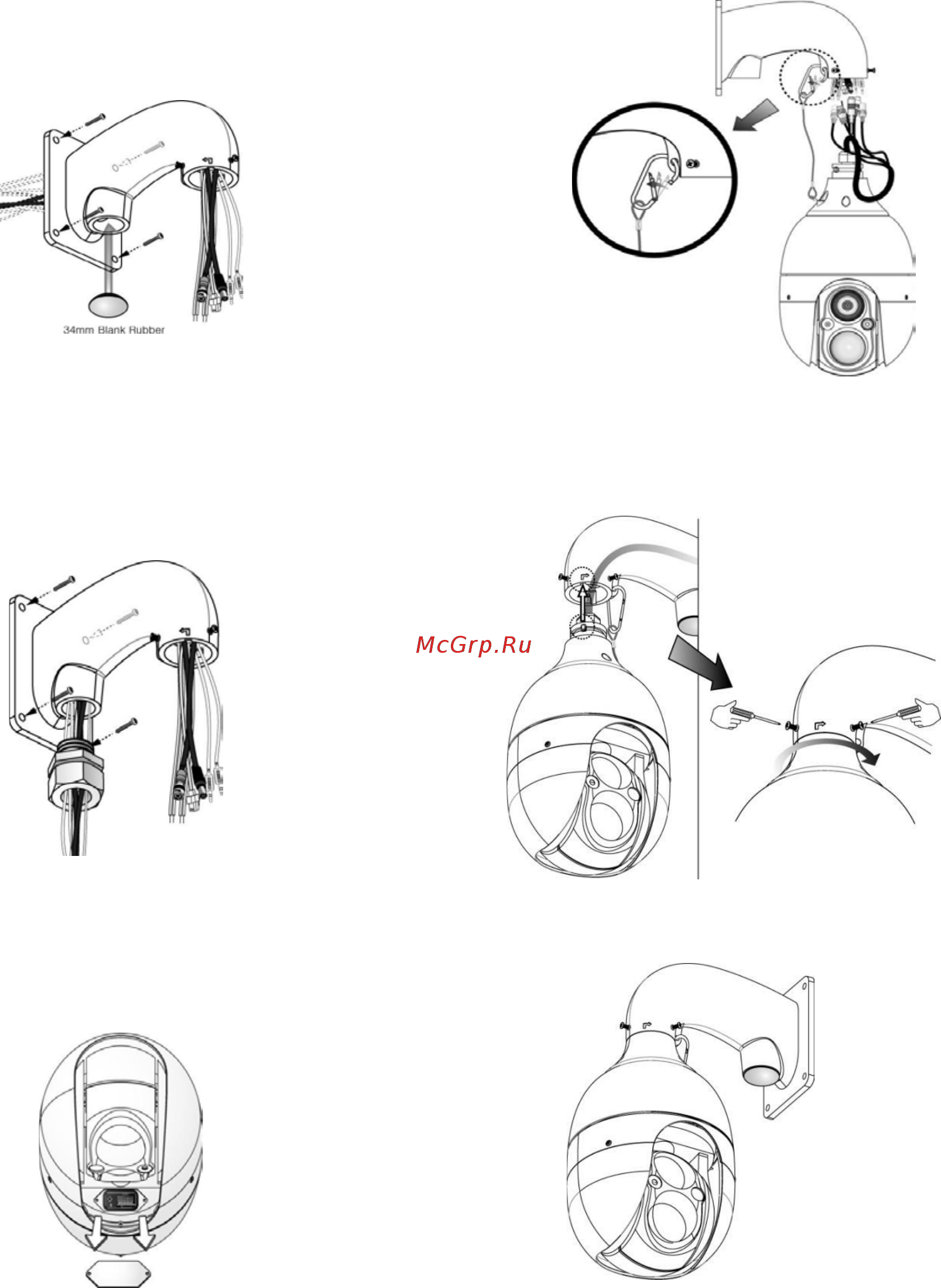 34mm Blank Rubber

McGrp.Ru