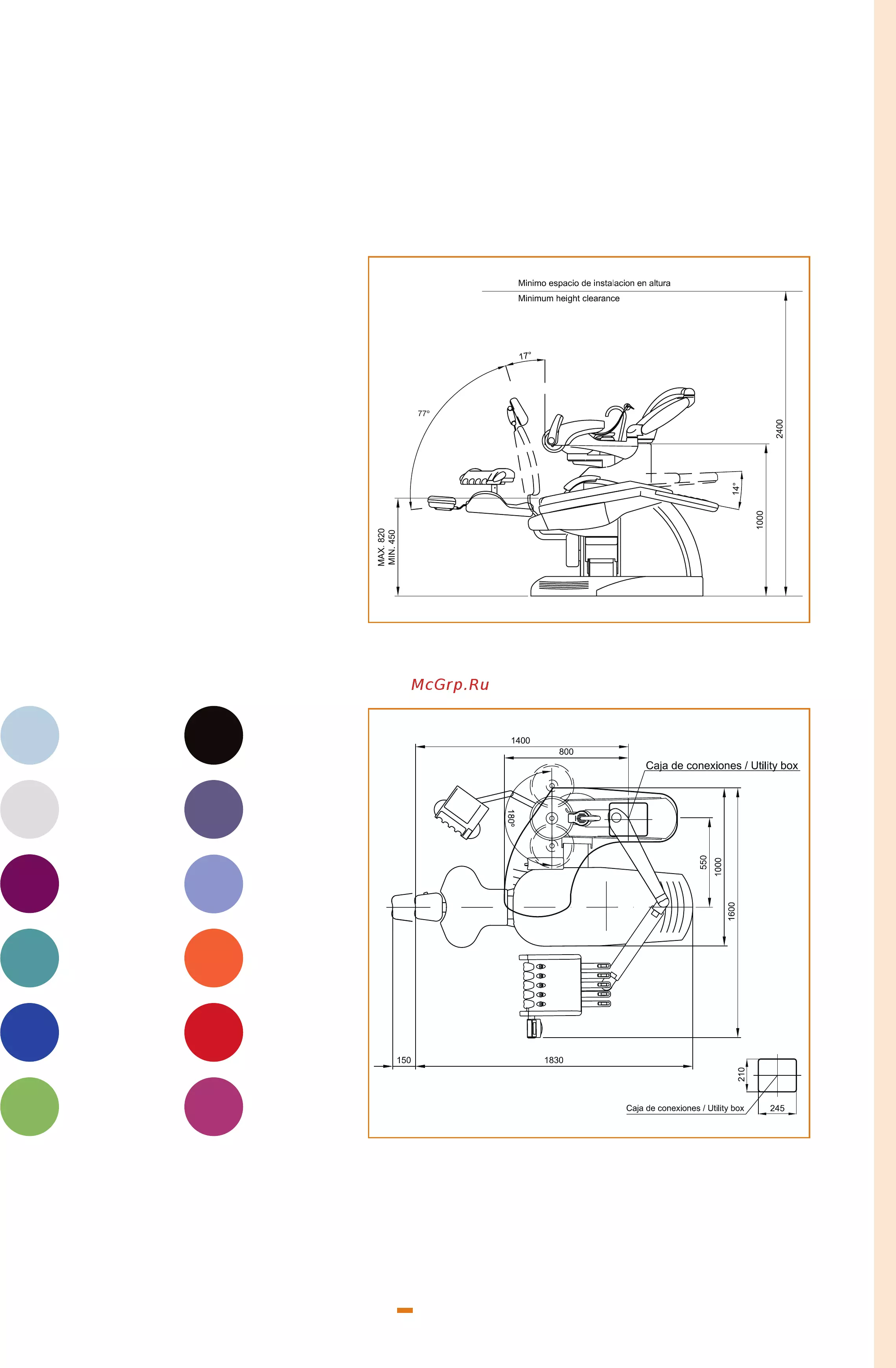 Minimo espacio de instalacion en altura

Minimum height clearance

17°

77°

2400

14°

1000

MAX. 820
MIN. 450

McGrp.Ru

1400

800

Caja de conexiones / Utility box

180°

550

1000

1600

150

1830

210

Caja de conexiones / Utility box

245