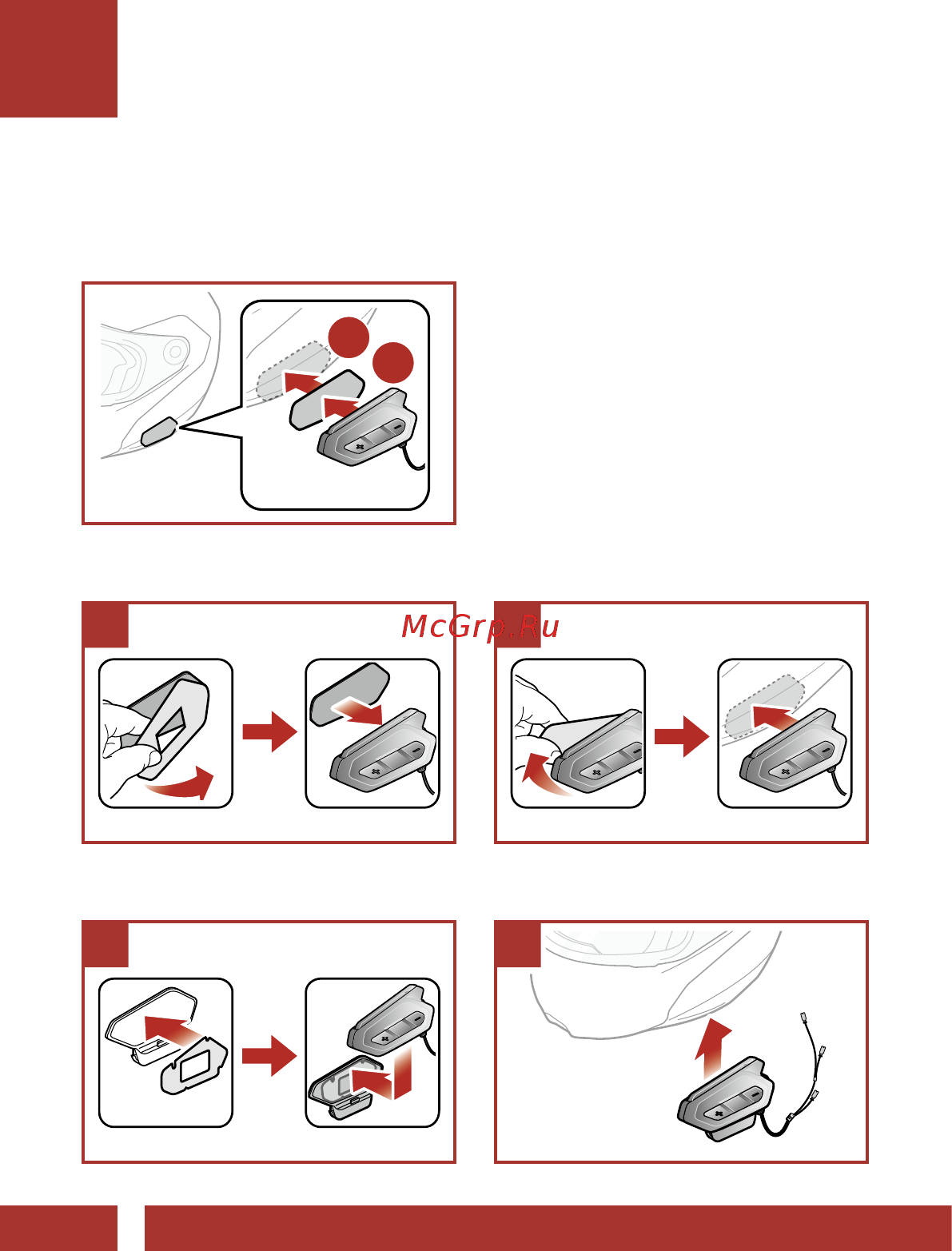 McGrp.Ru