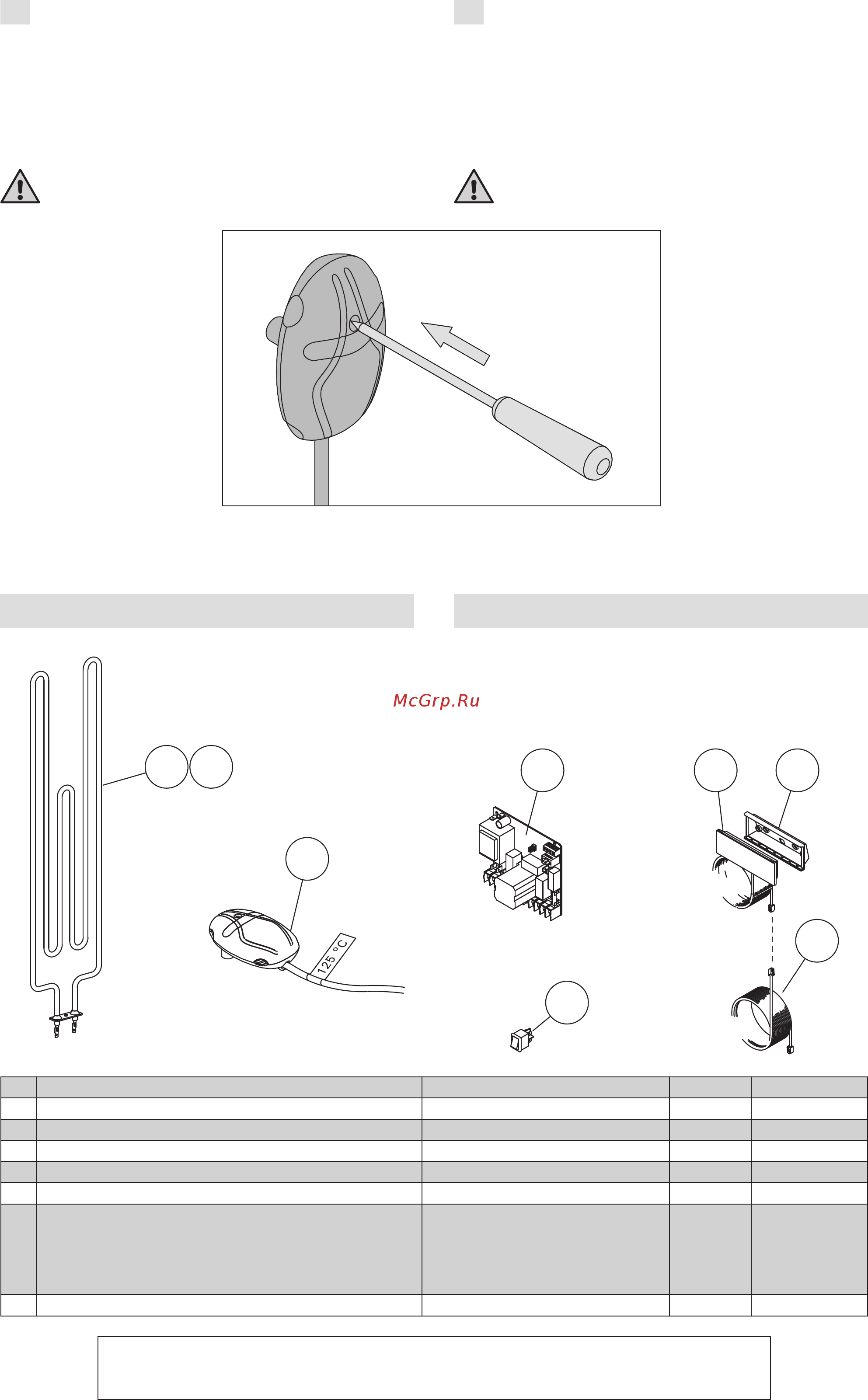 McGrp.Ru

125 °C