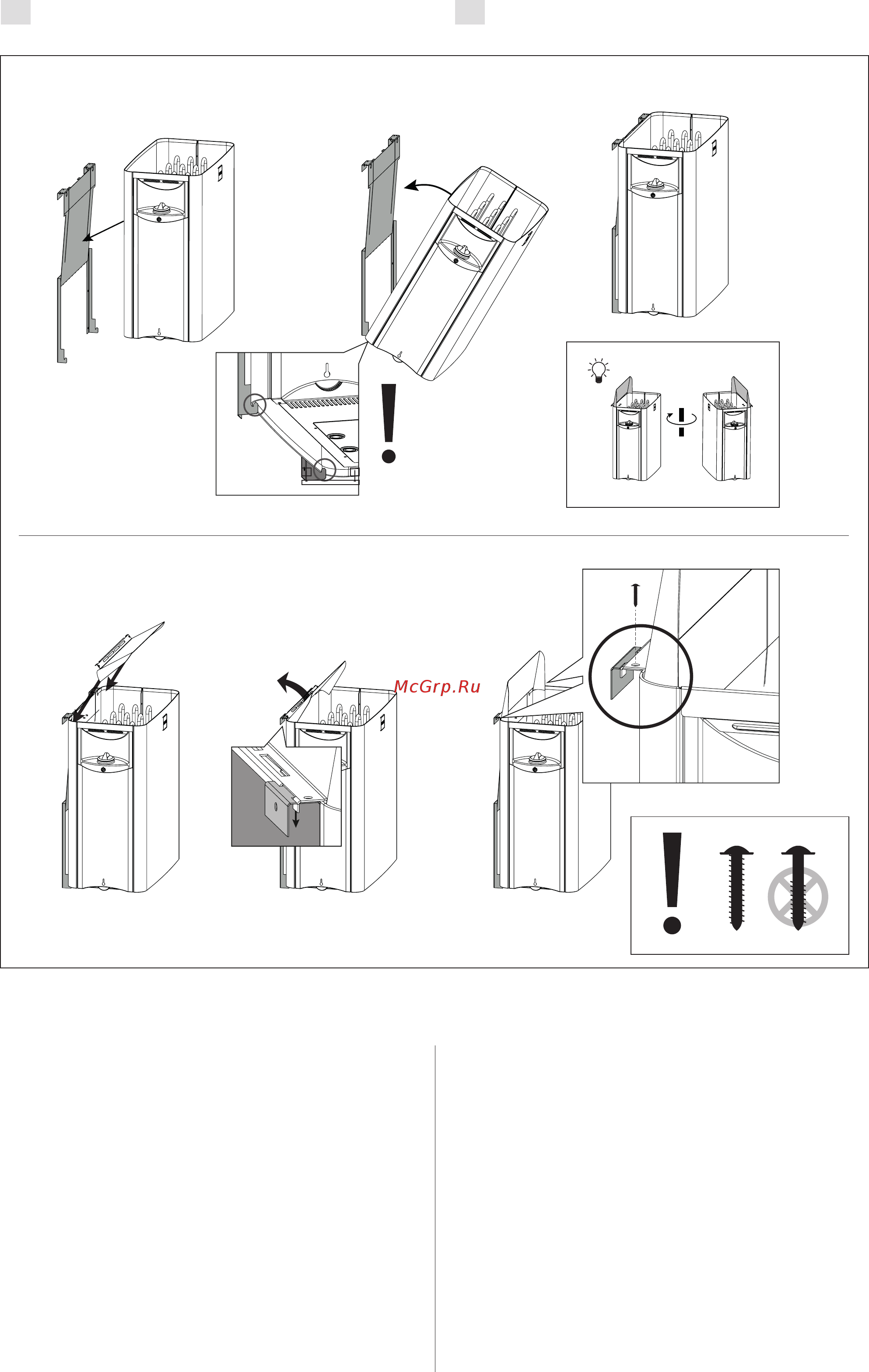 McGrp.Ru