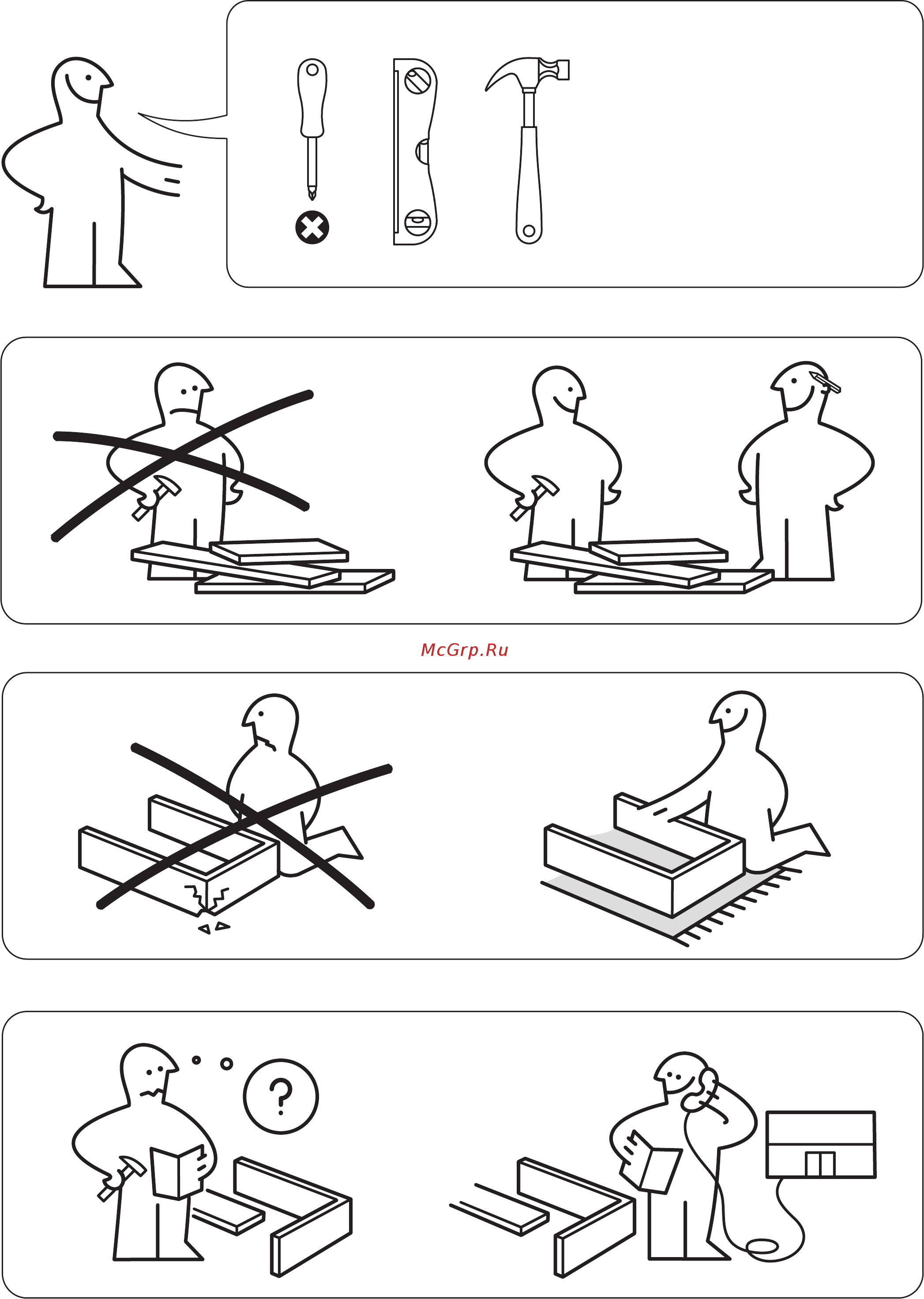 McGrp.Ru

?