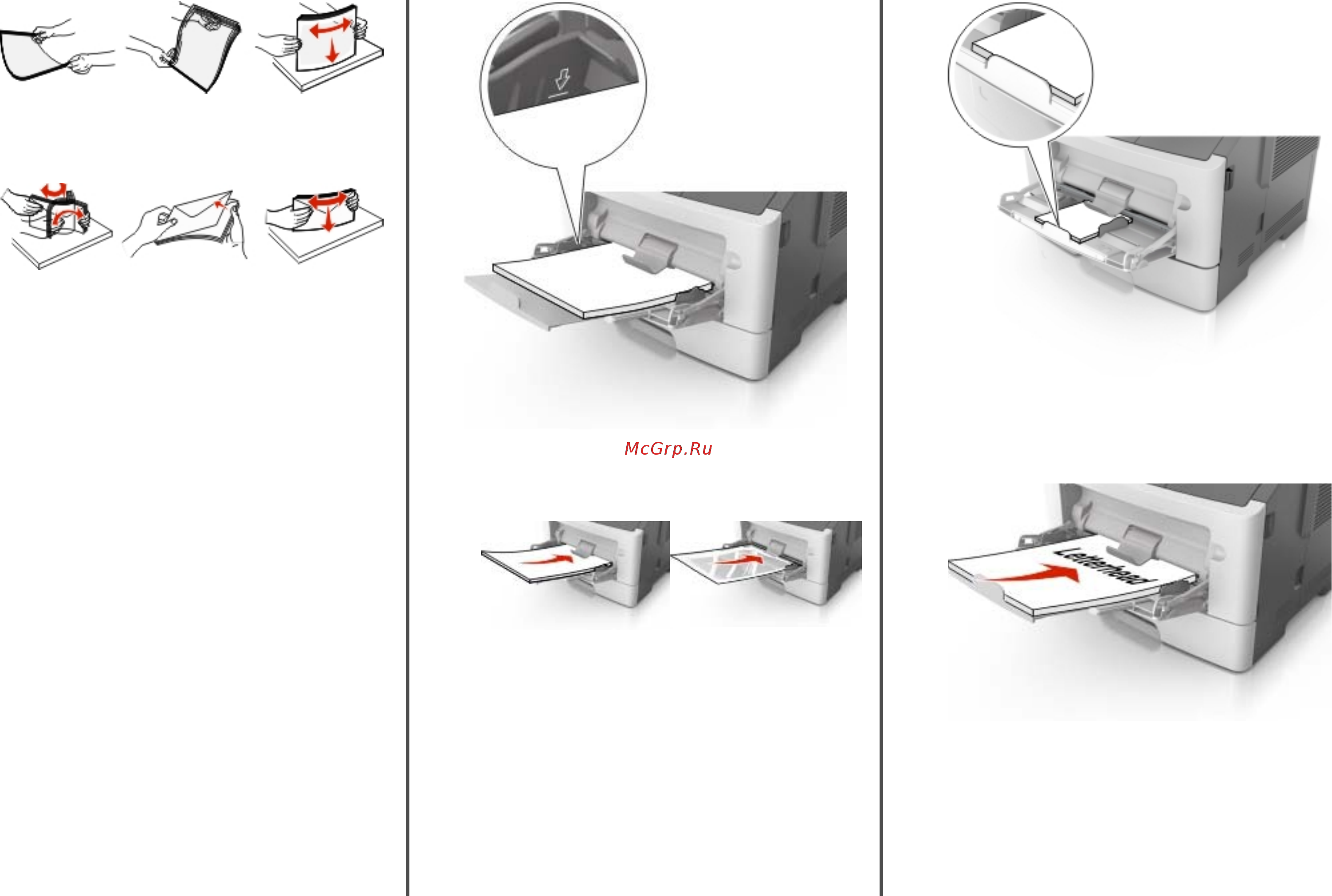 McGrp.Ru

Letterhead