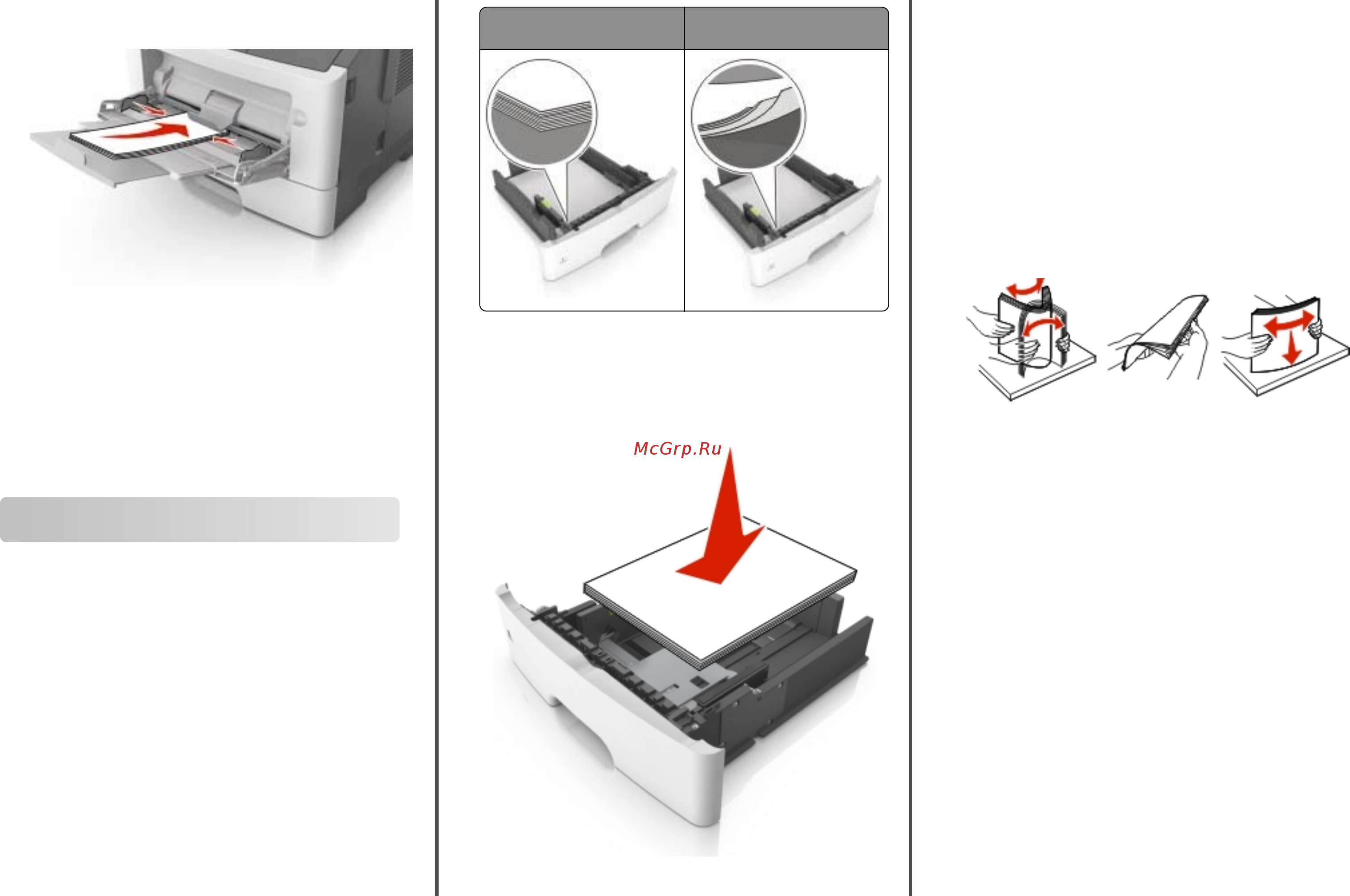 McGrp.Ru