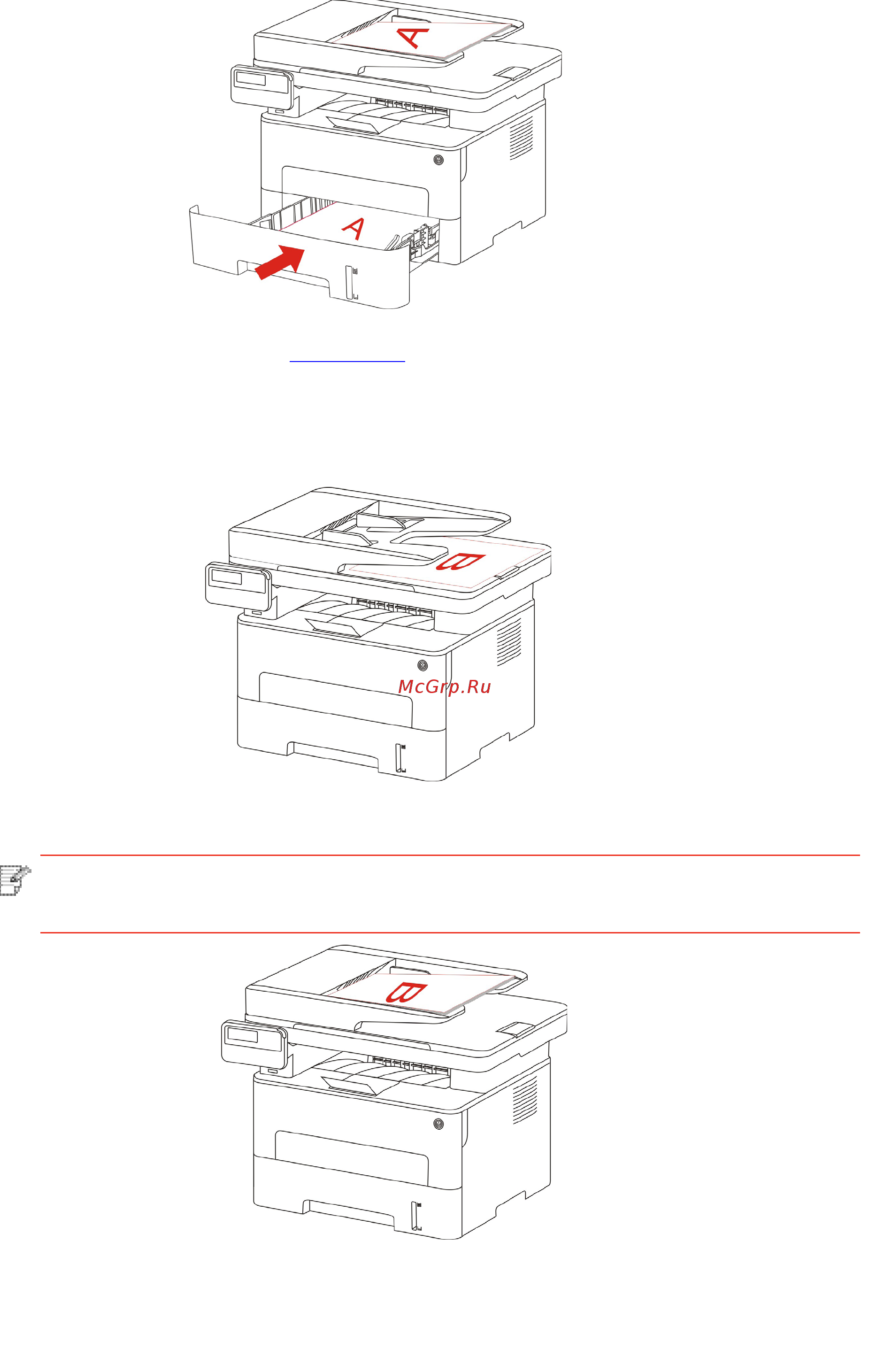 A

A

B

McGrp.Ru

B