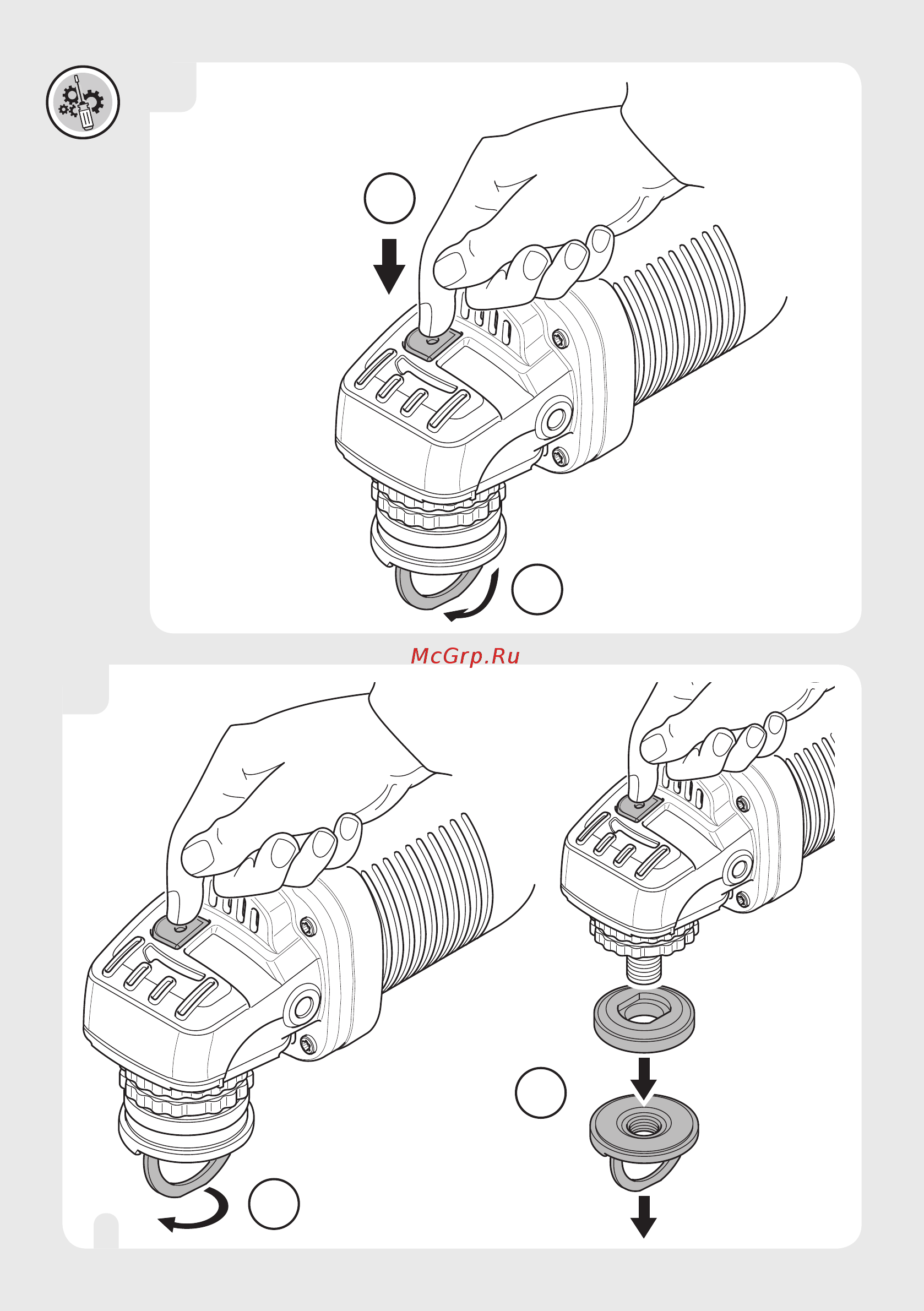 McGrp.Ru