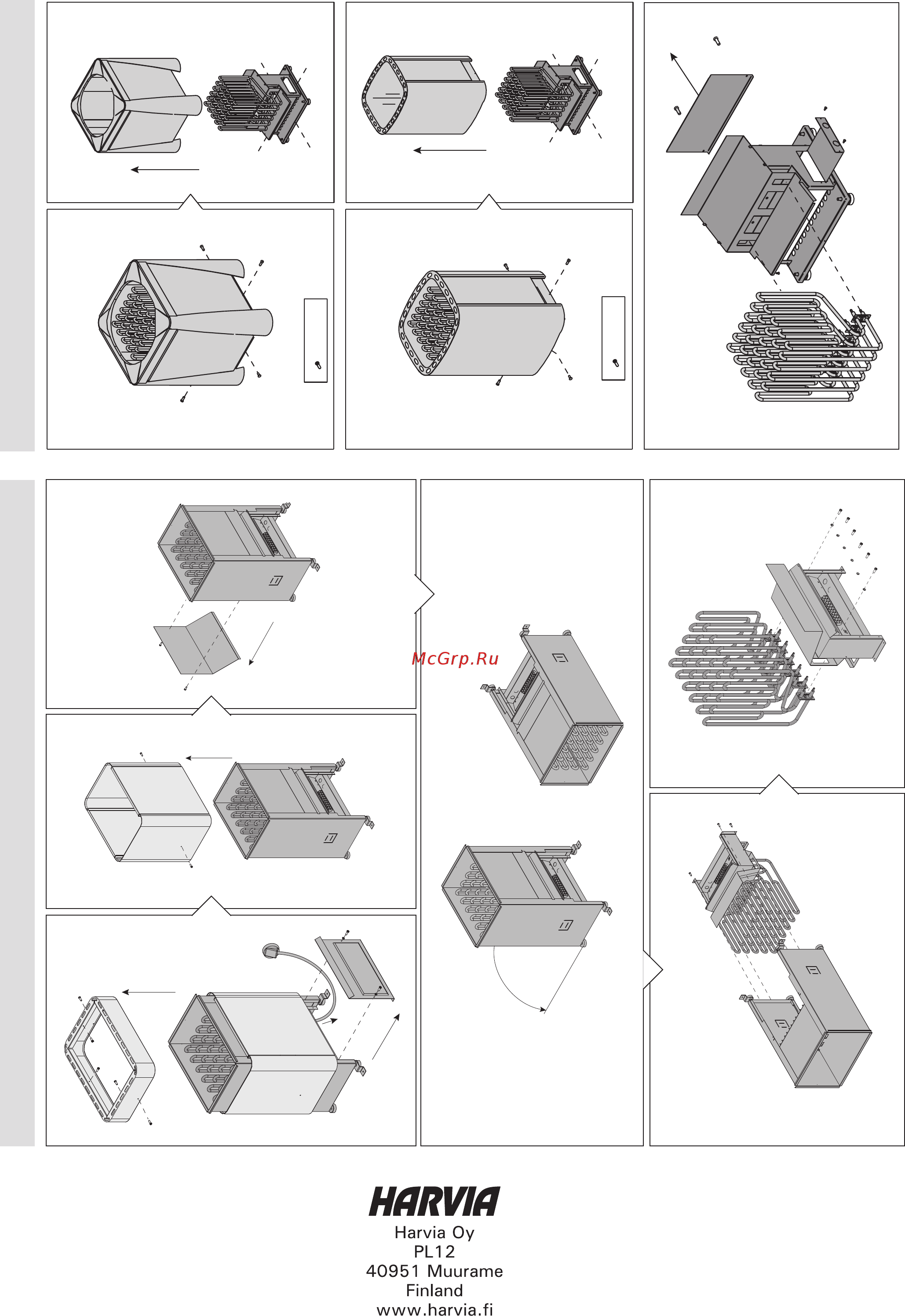 McGrp.Ru

HARVIA
Harvia Oy
PL12
40951 Muurame
Finland
www.harvia.fi