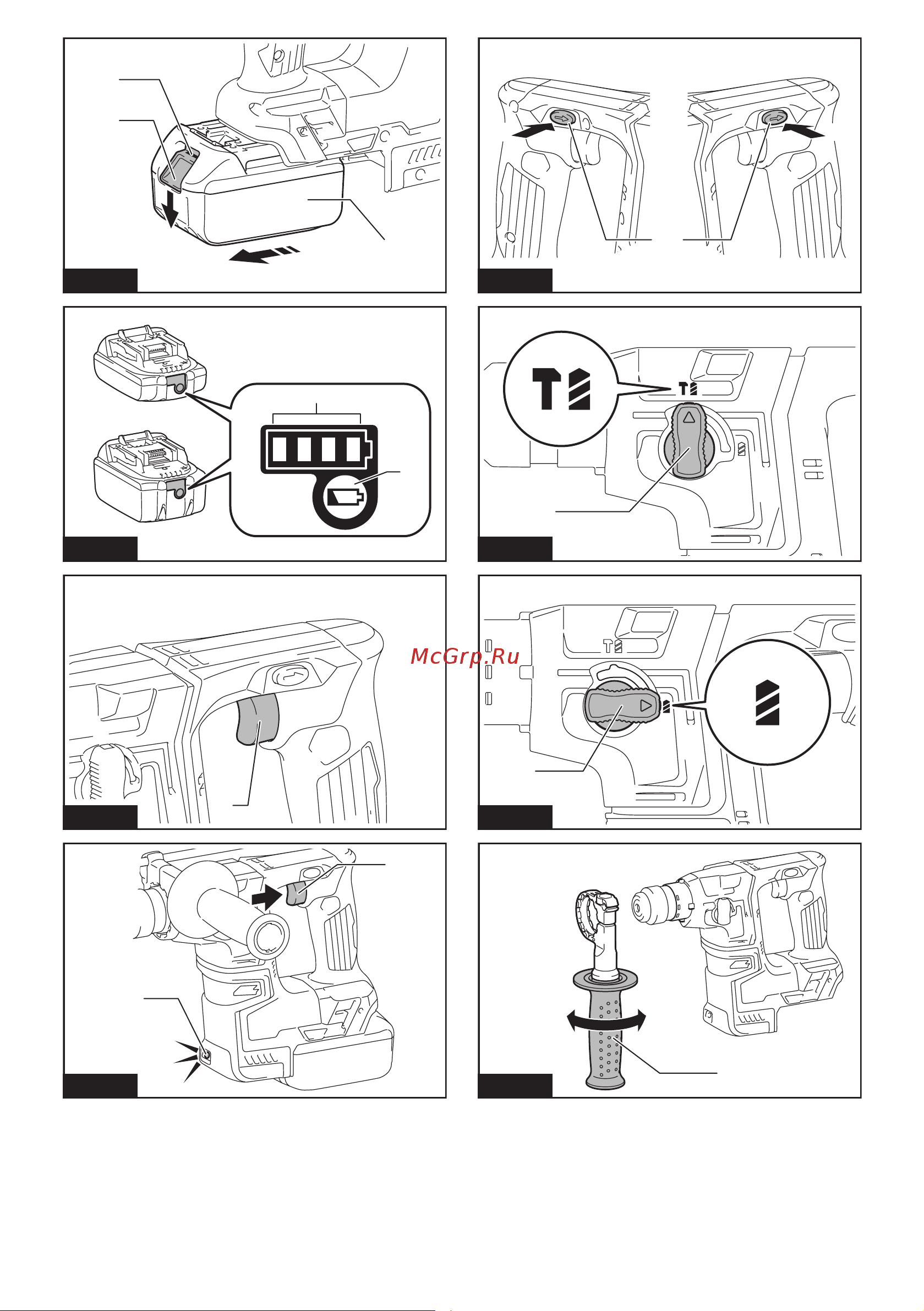 McGrp.Ru