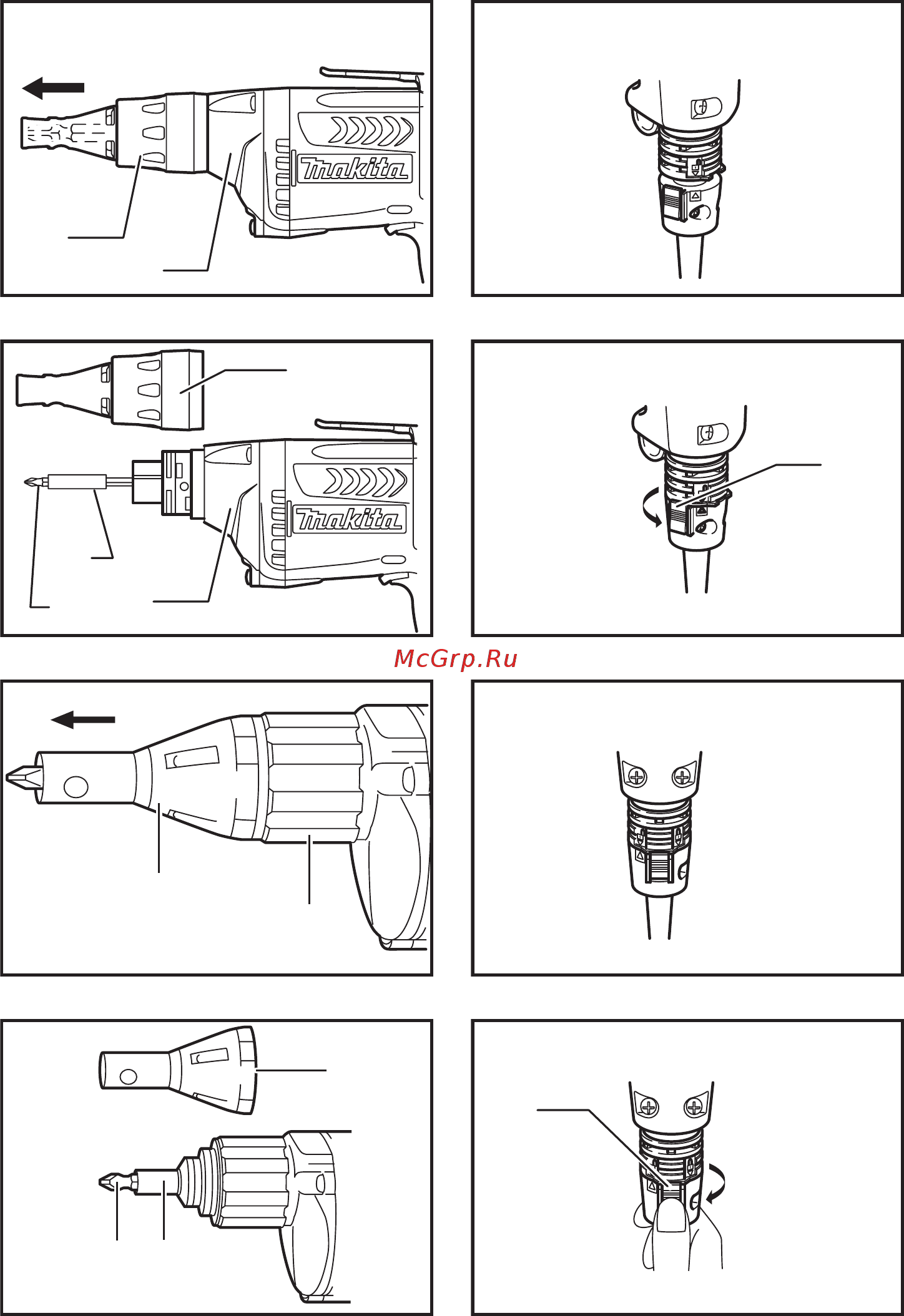 makita

makita

McGrp.Ru