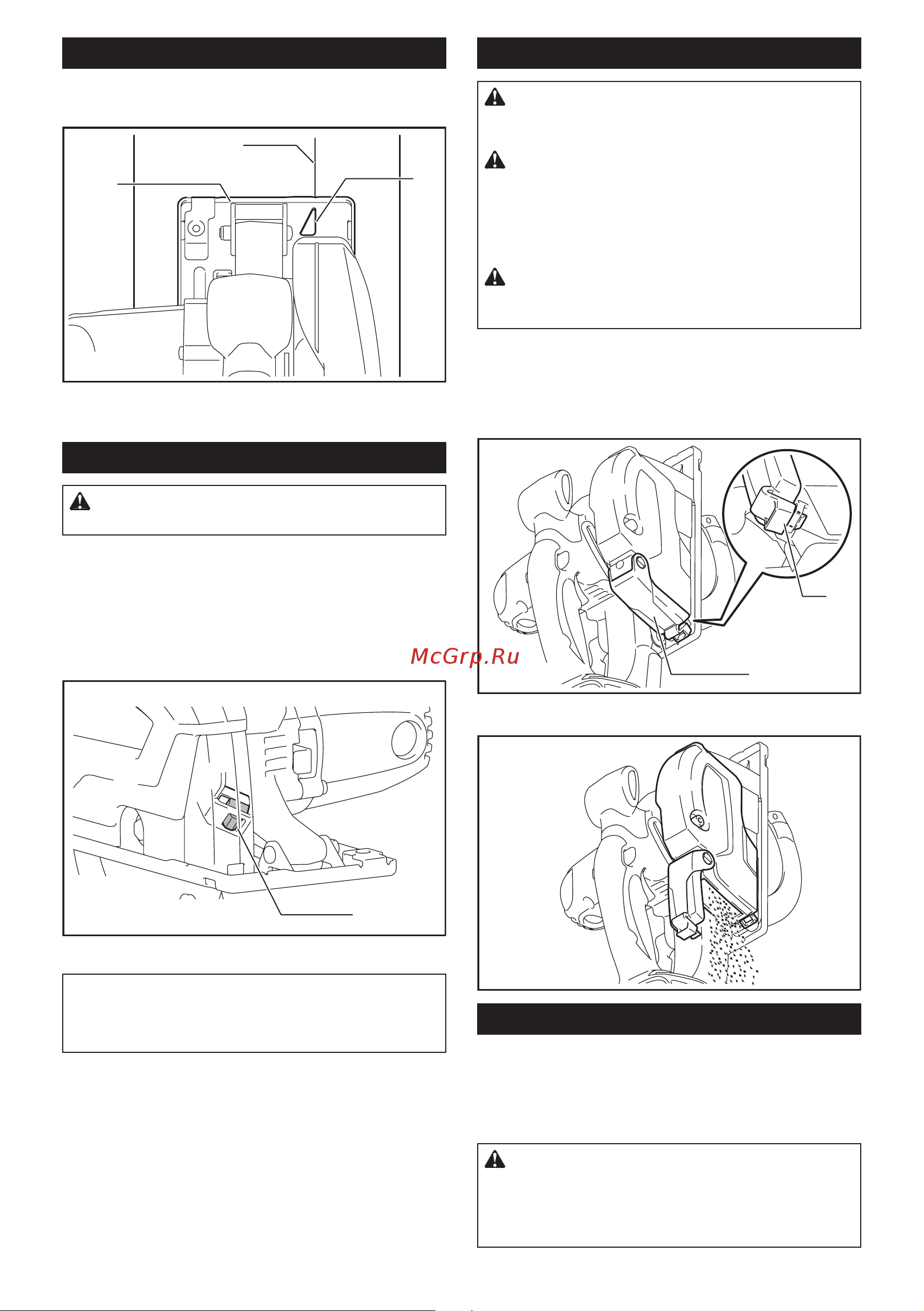 McGrp.Ru