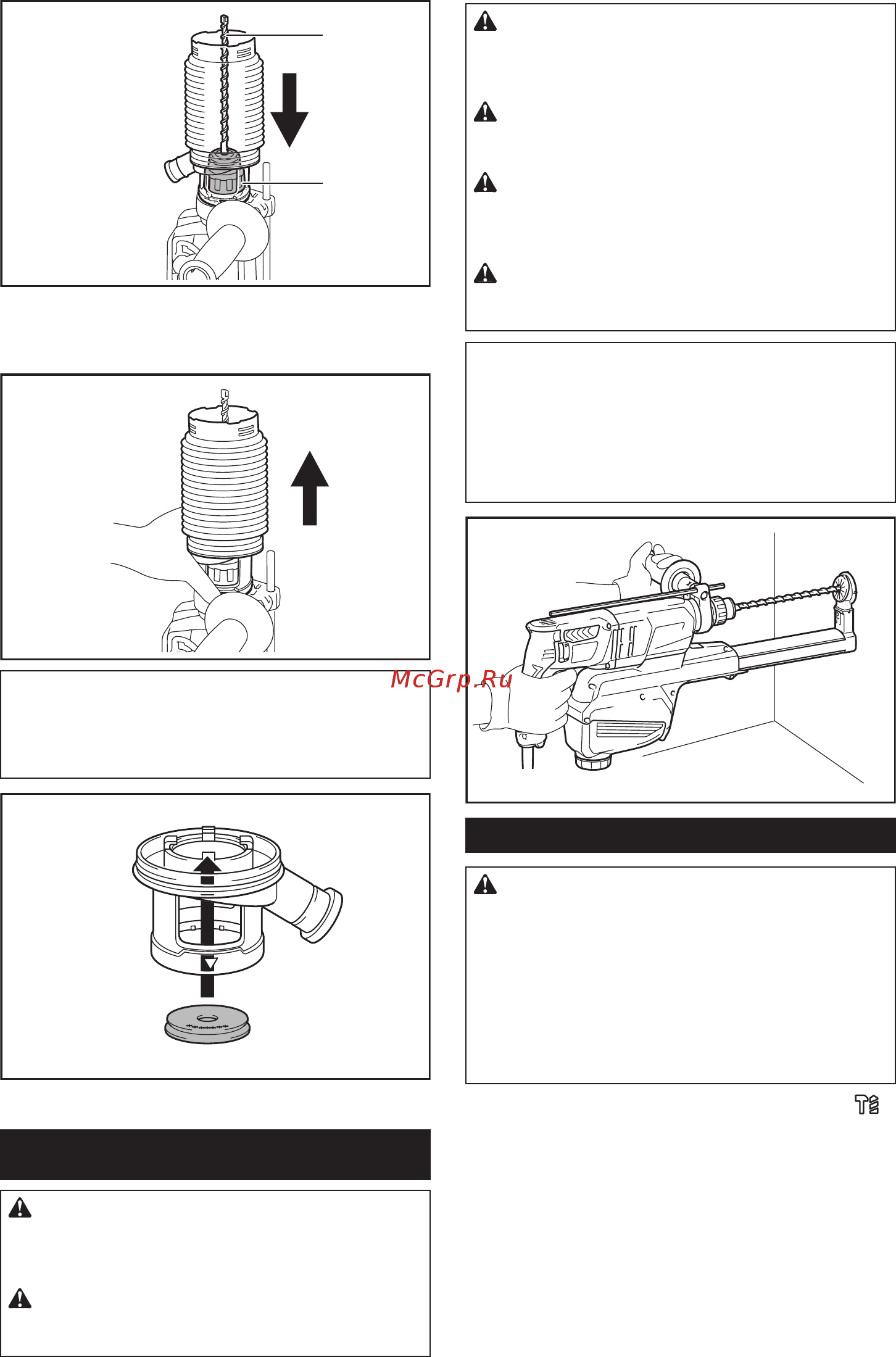 McGrp.Ru