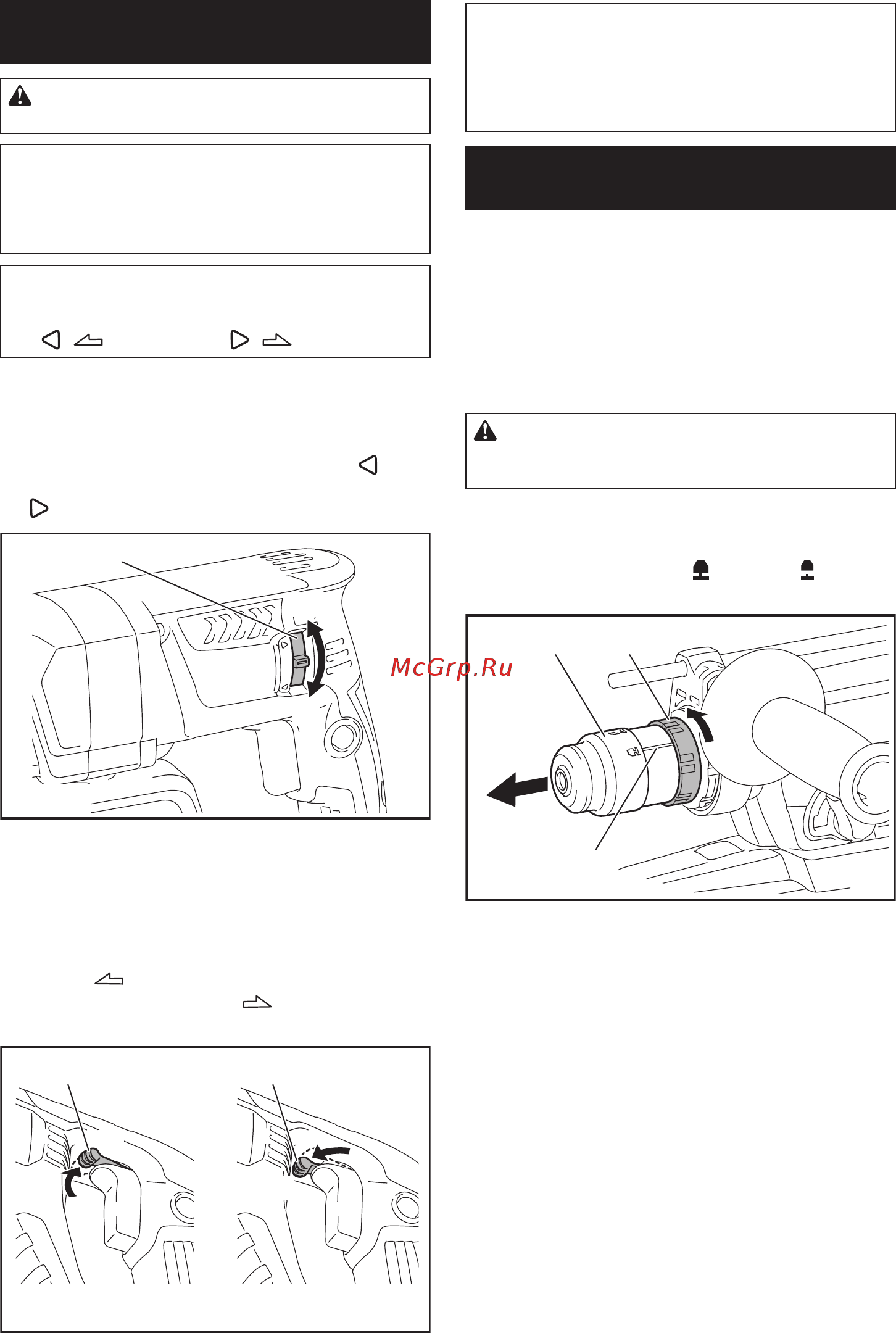 McGrp.Ru