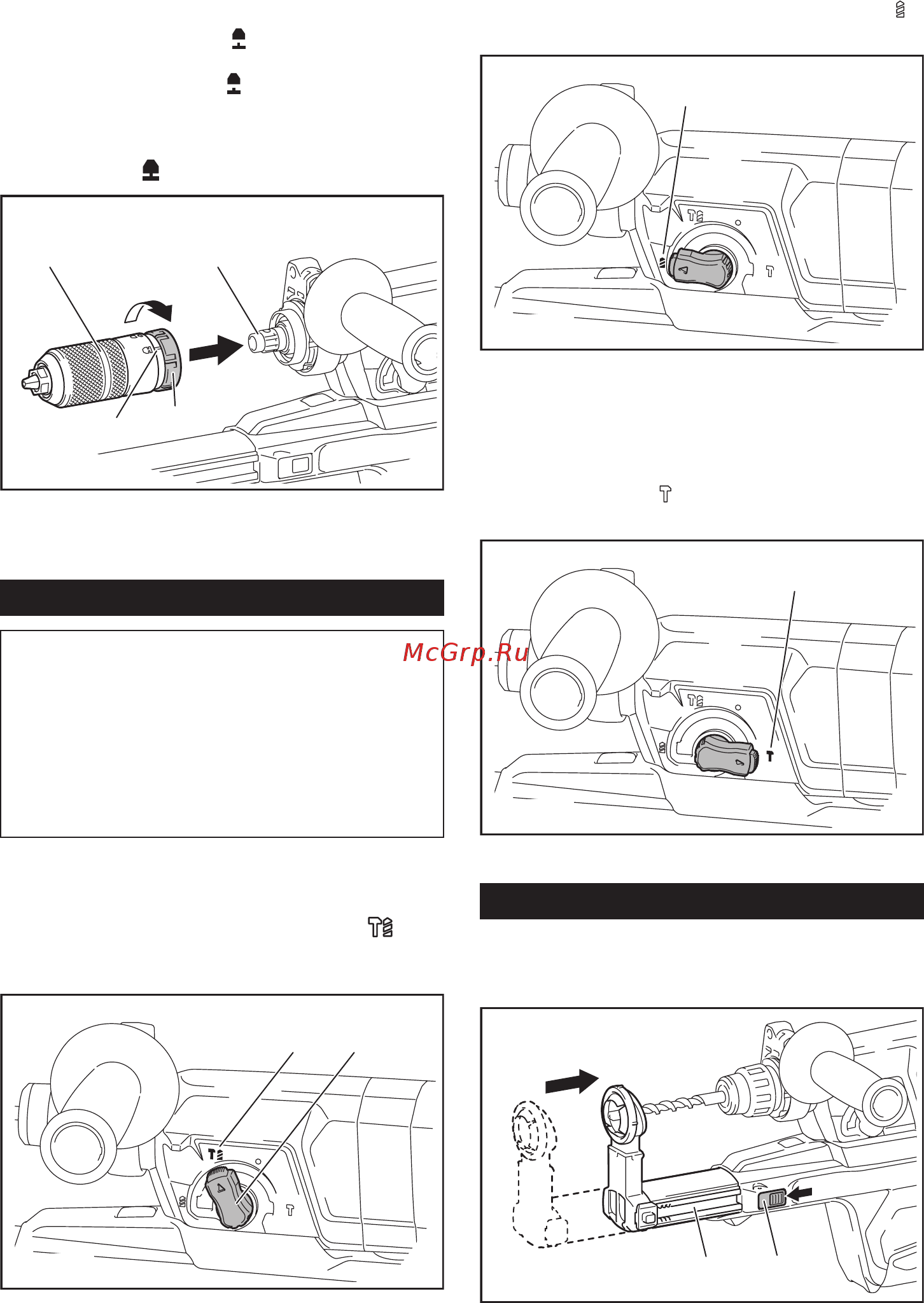 McGrp.Ru