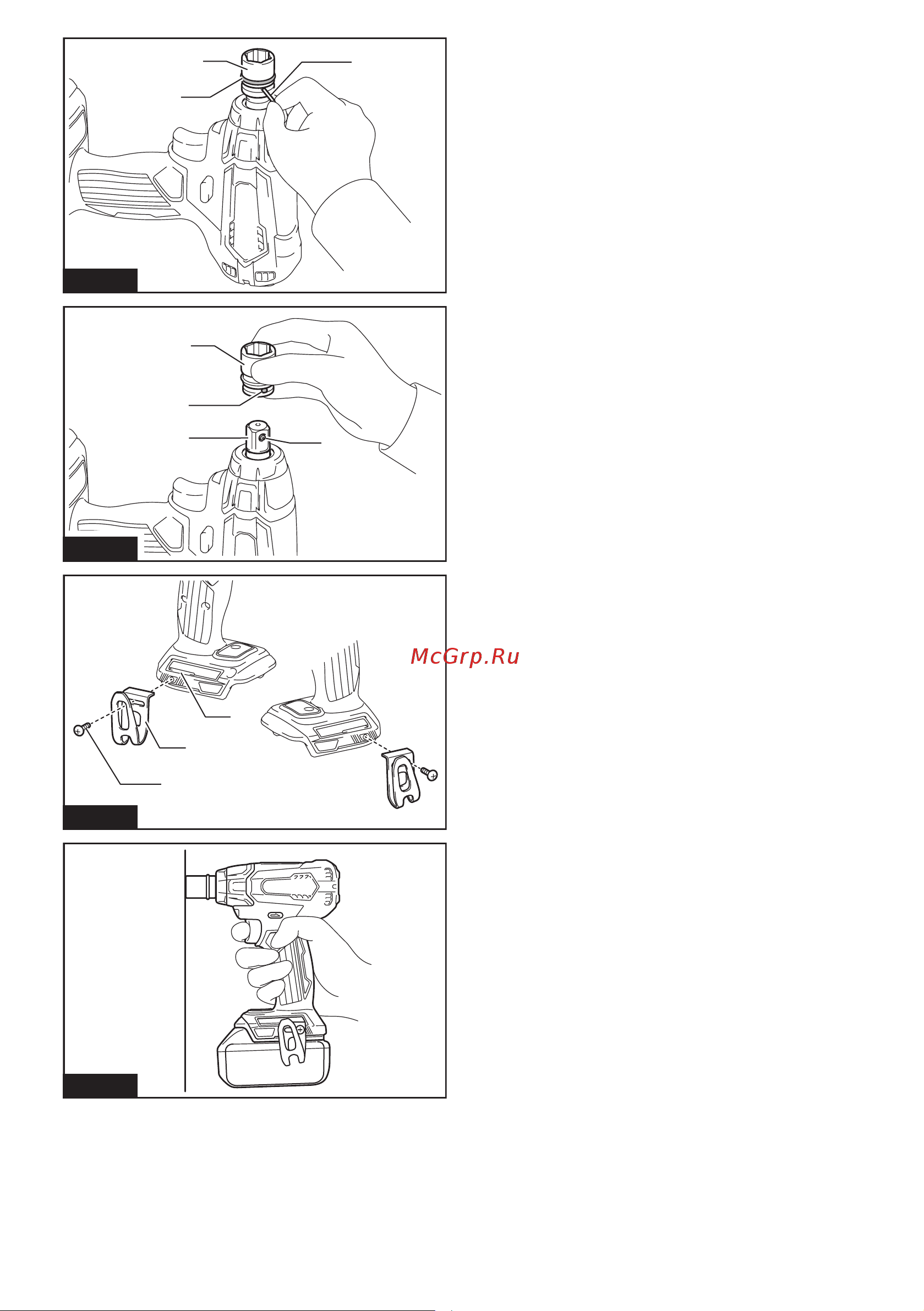 McGrp.Ru