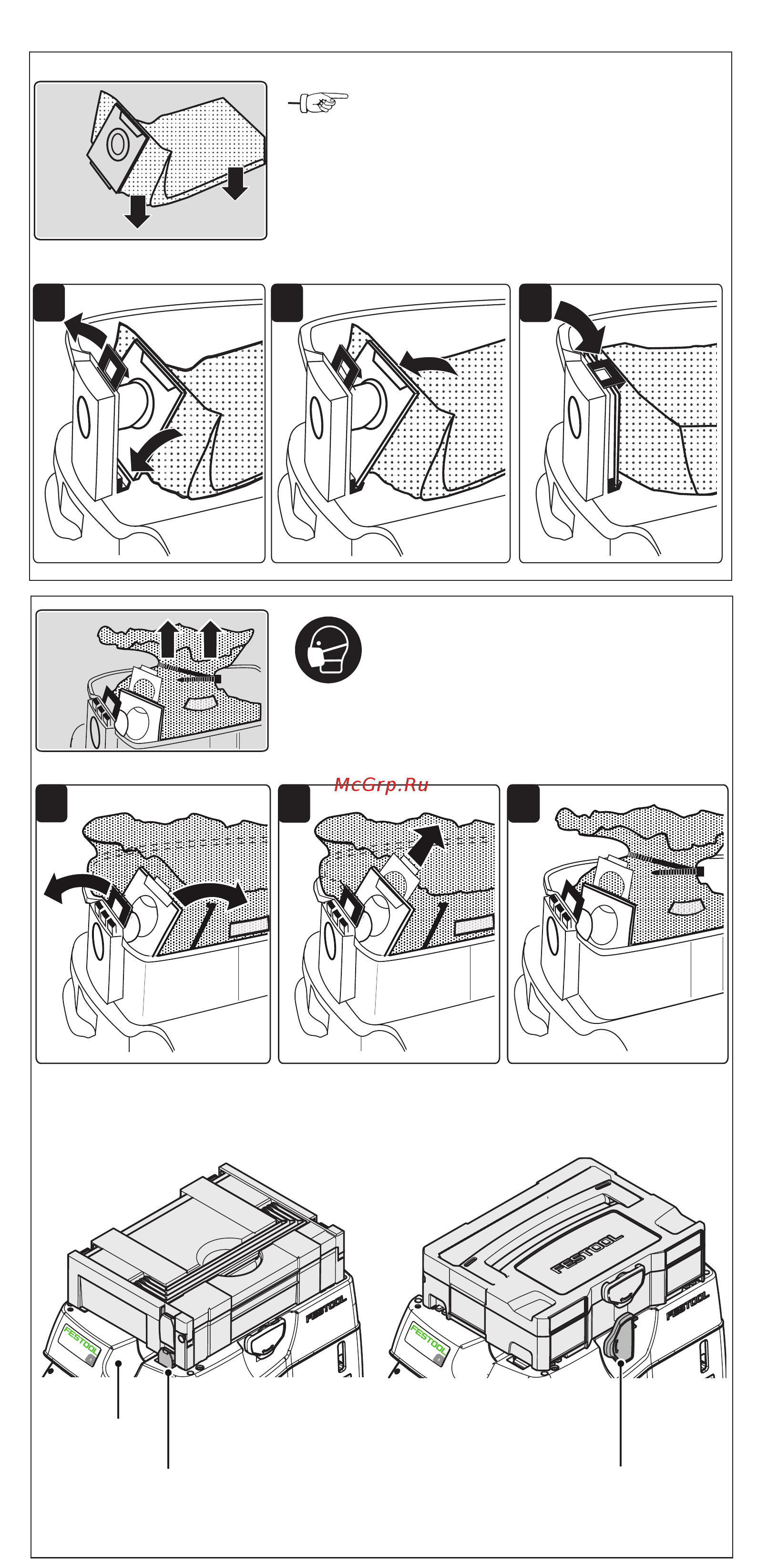 McGrp.Ru

FESTOOL

FESTOOL

FESTOOL

FESTOOL

FESTOOL