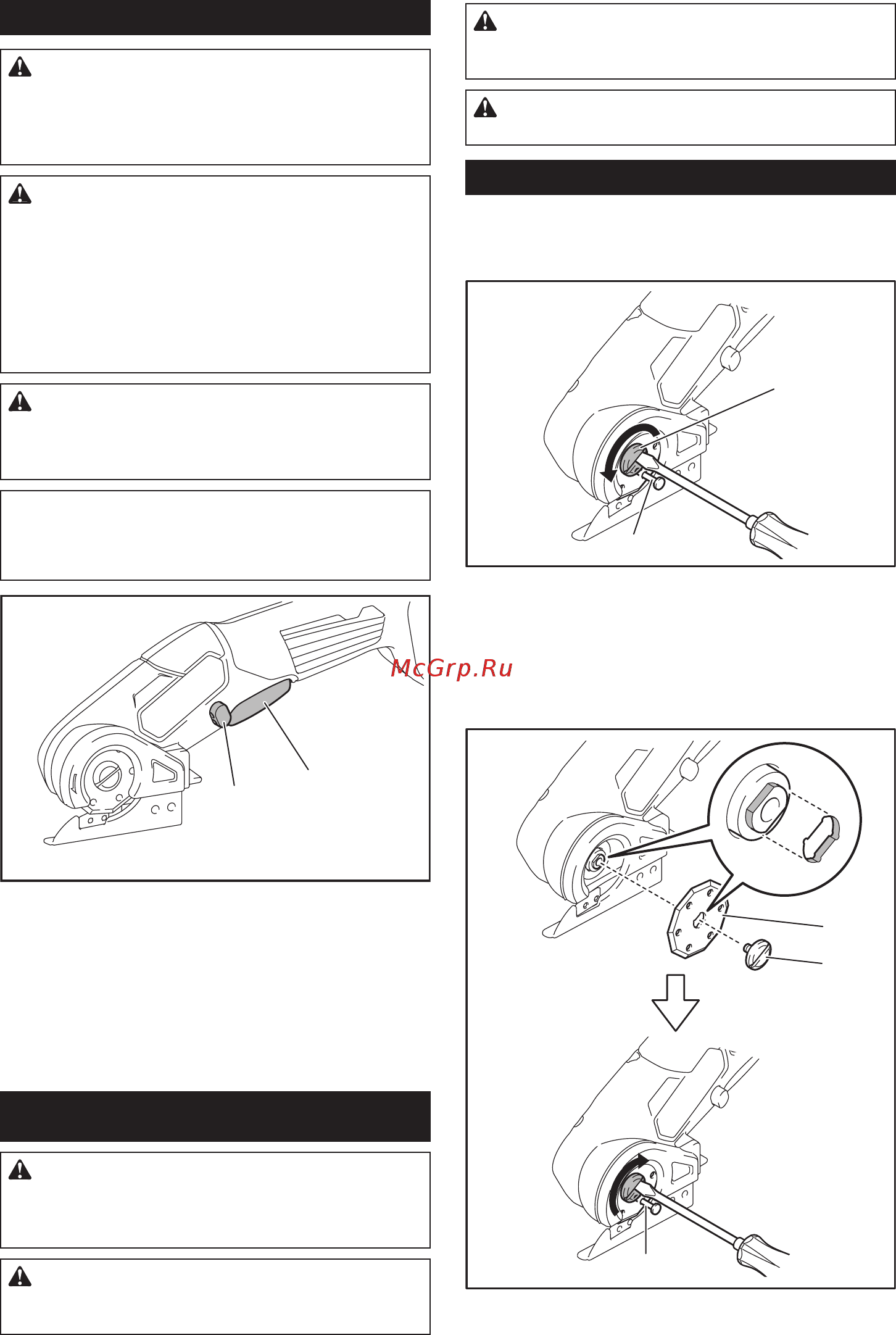 McGrp.Ru