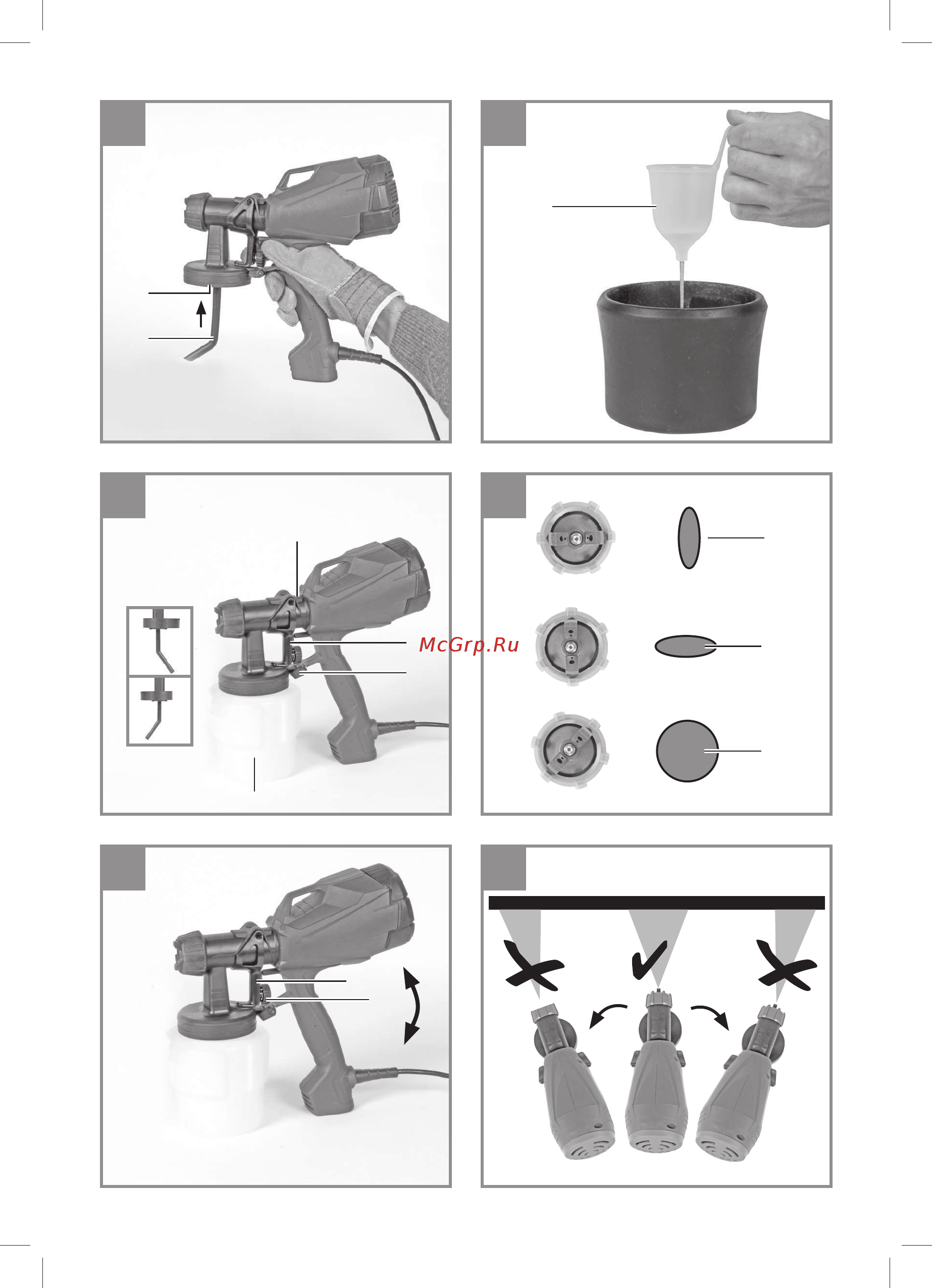 McGrp.Ru