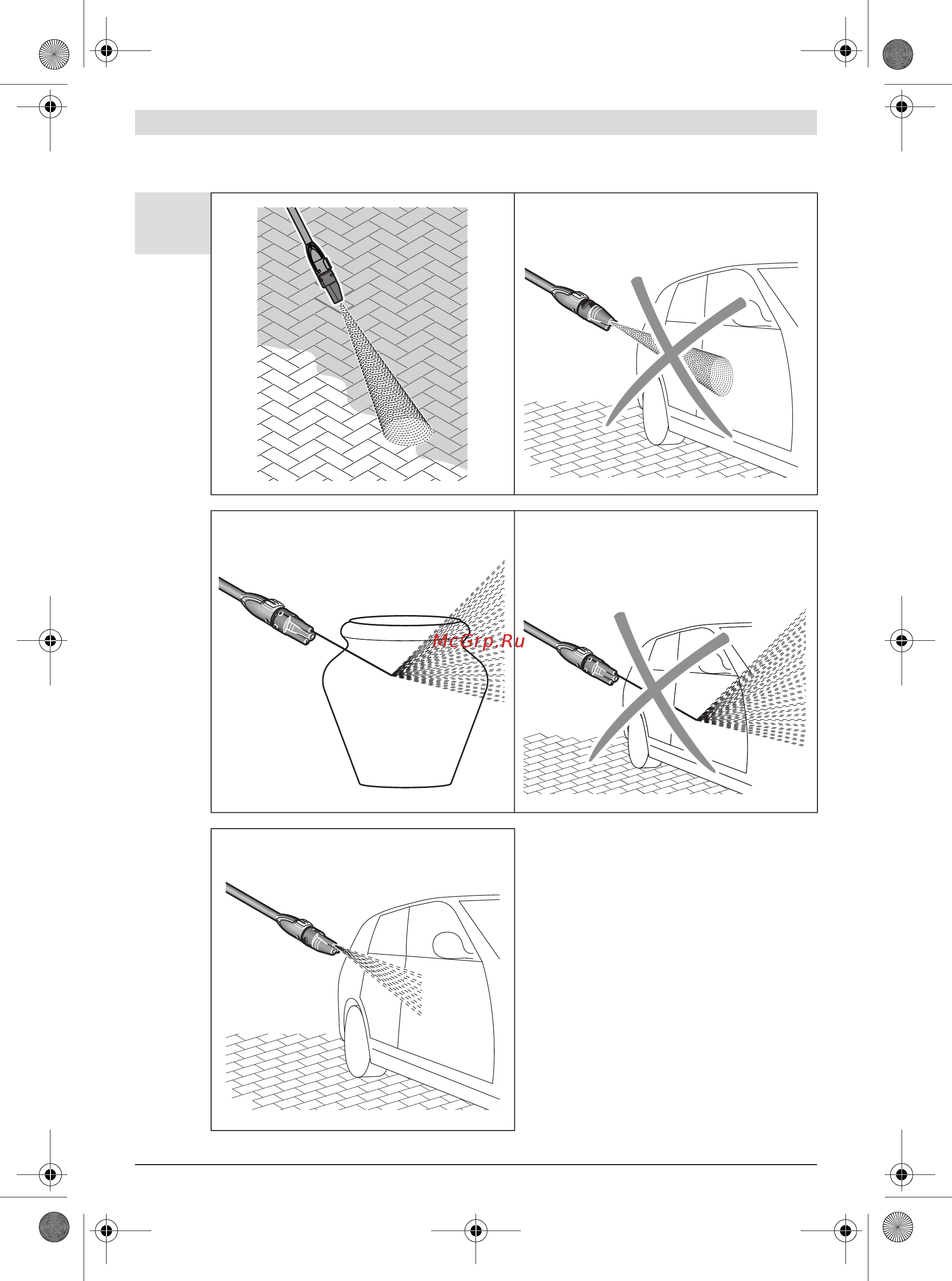 McGrp.Ru