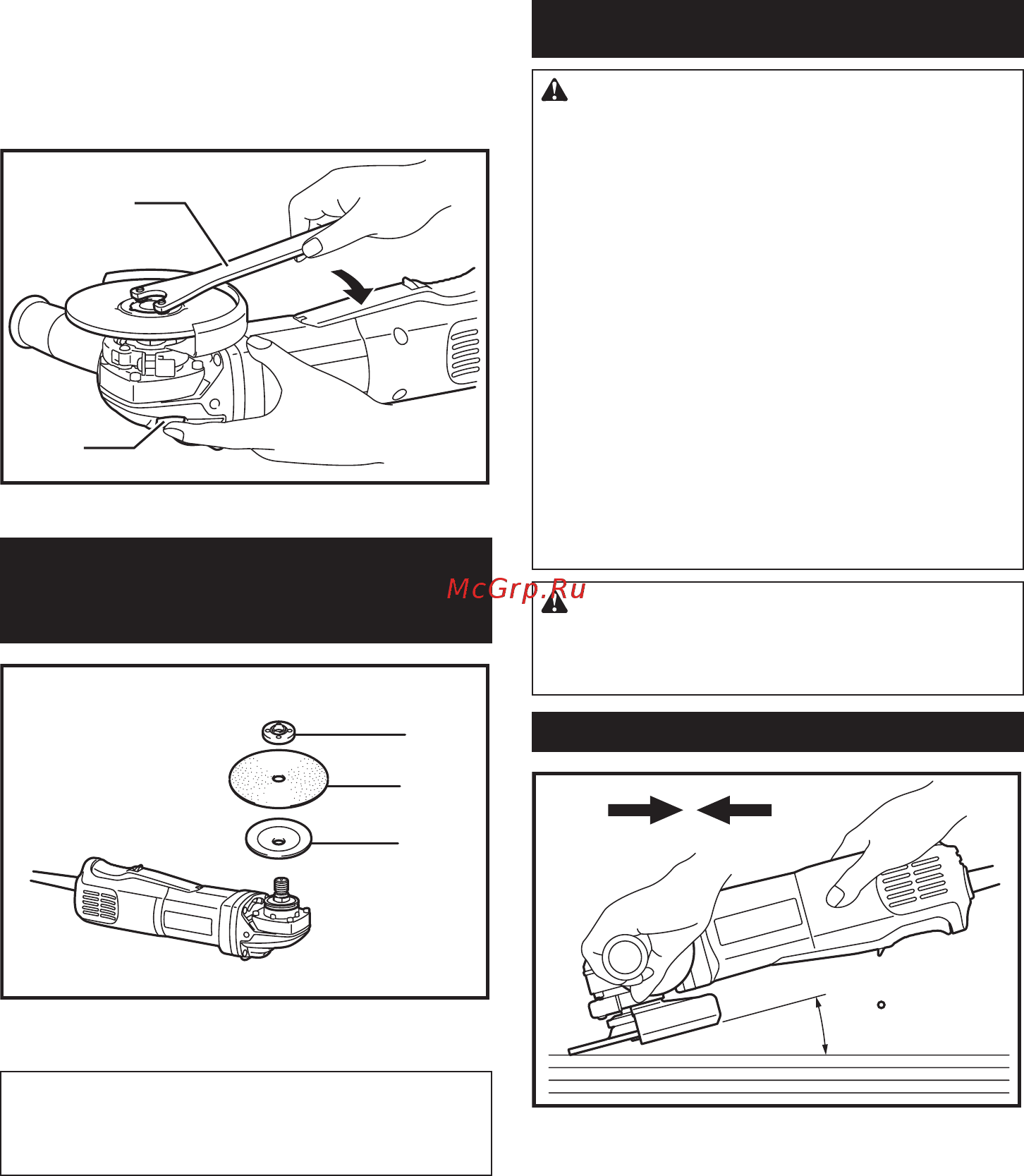 McGrp.Ru