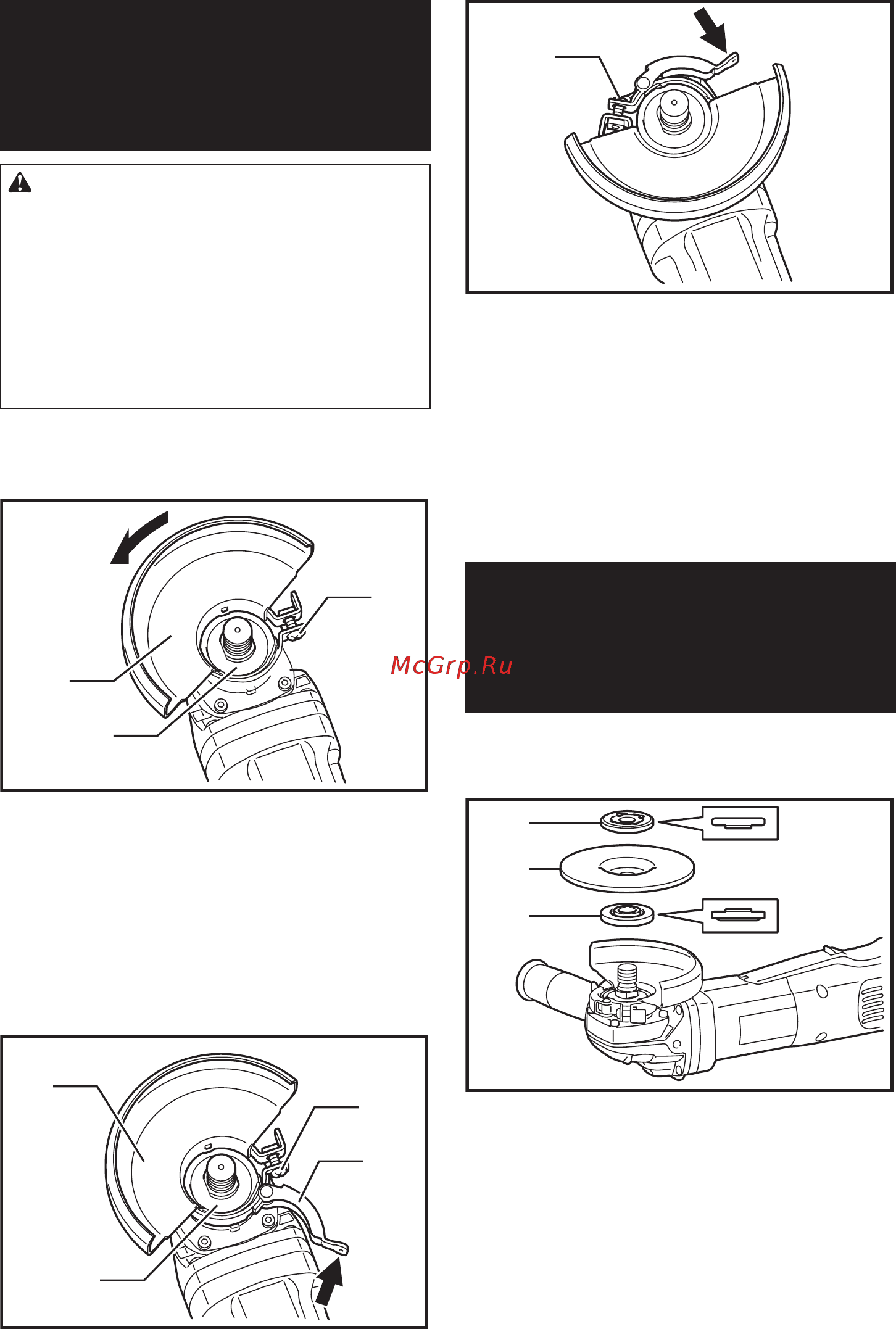 McGrp.Ru