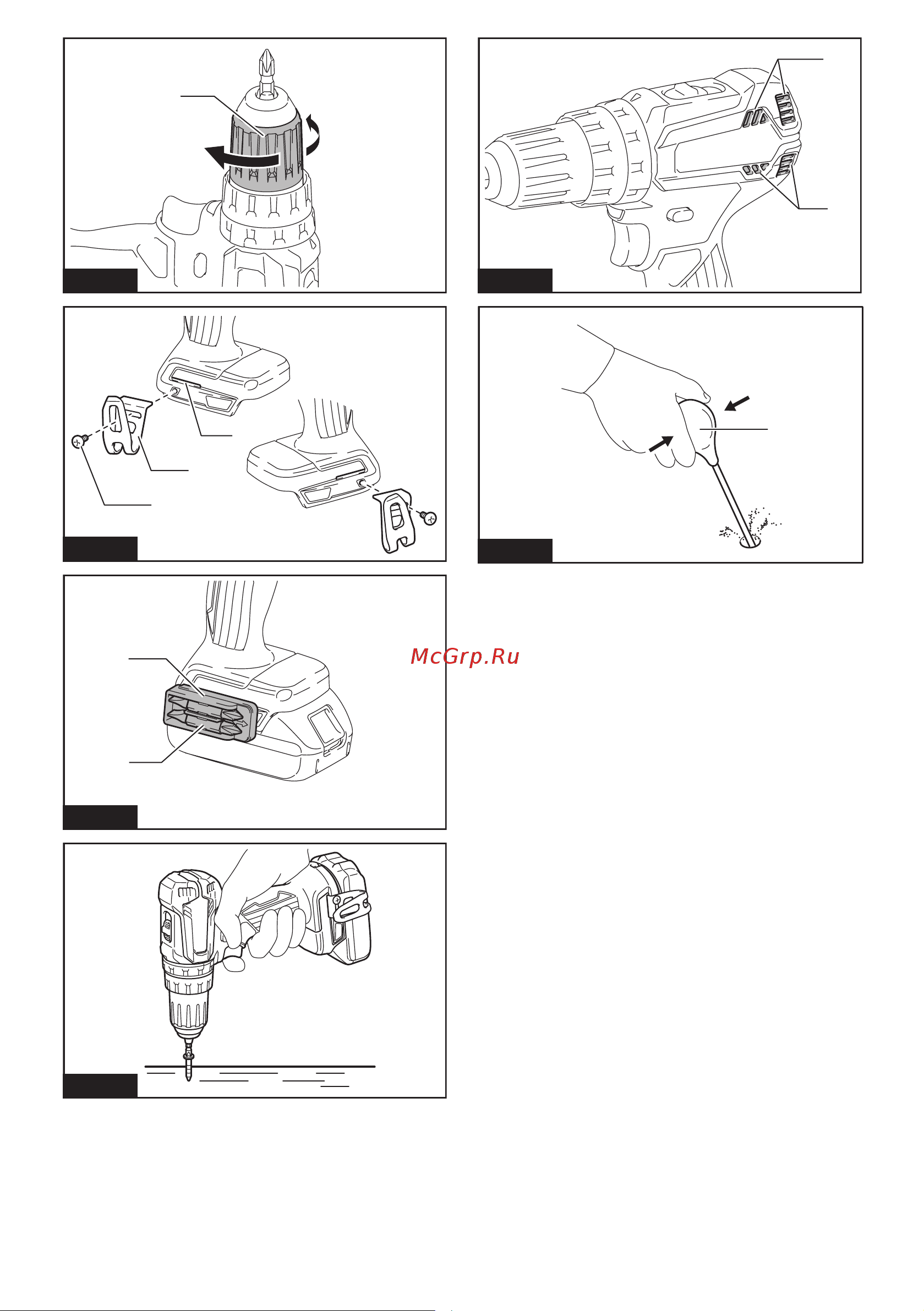 McGrp.Ru