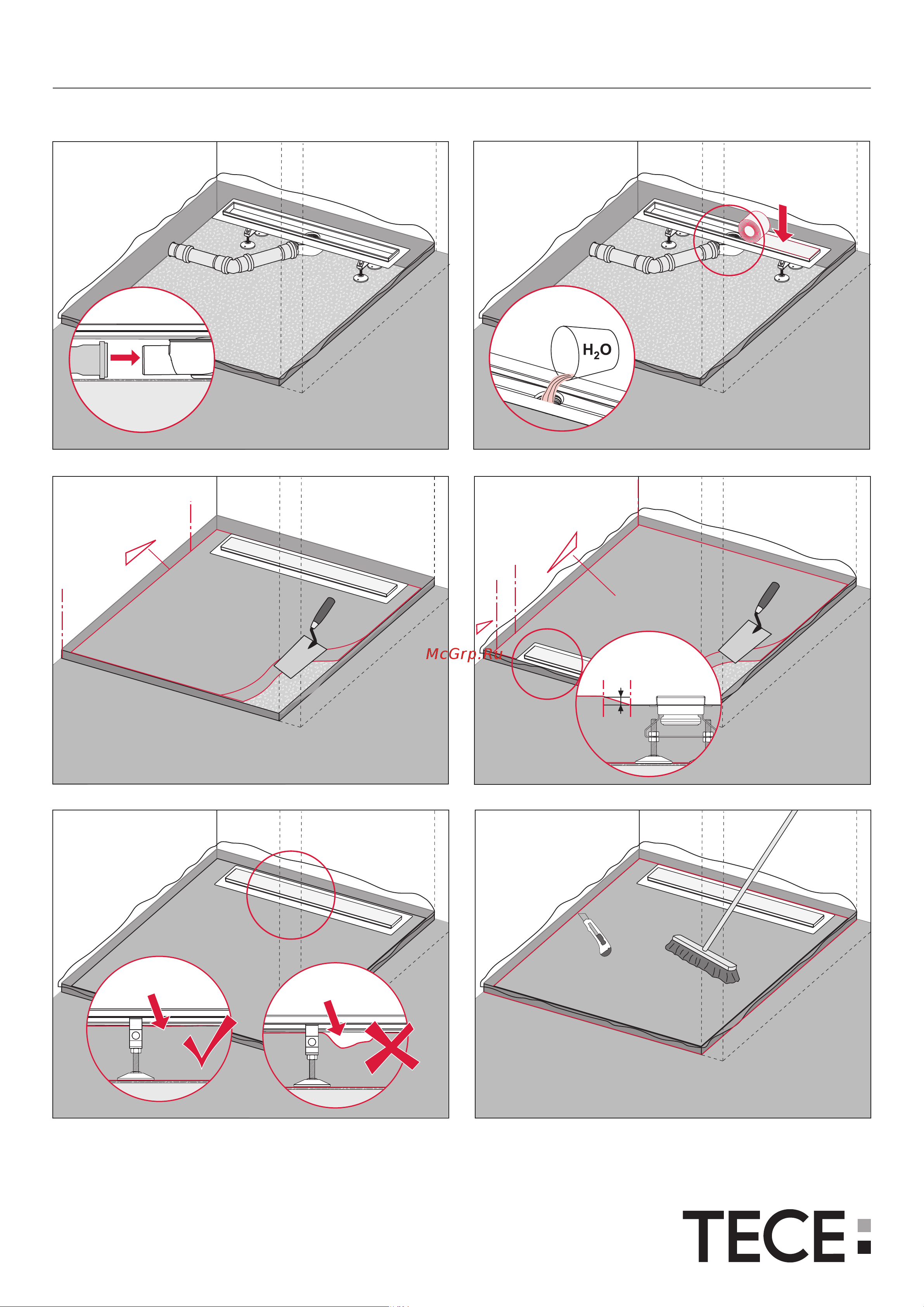 $H_2O$

McGrp.Ru

TECE